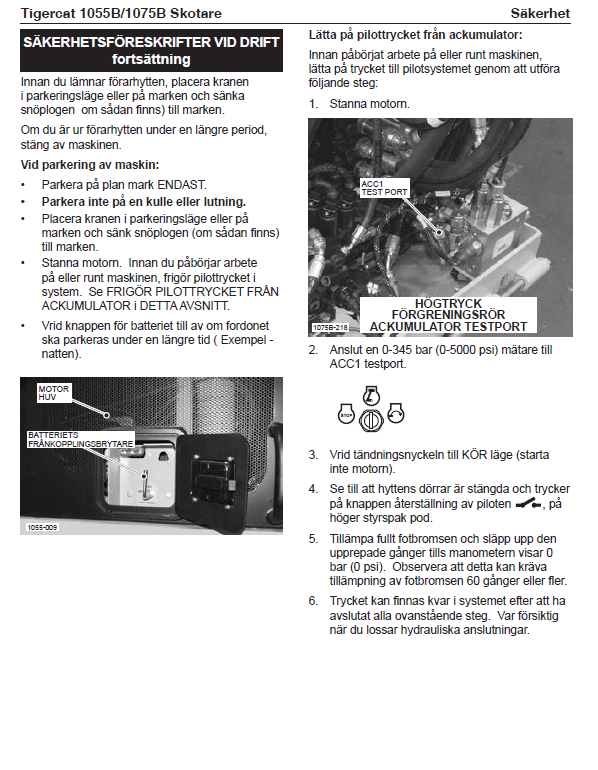 Tigercat 1055B/1075B Skotare

Säkerhet

SÄKERHETSFÖRESKRIFTER VID DRIFT fortsättning

Innan du lämnar förarhytten, placera kranen i parkeringsläge eller på marken och sänka snöplogen om sådan finns) till marken.

Om du är ur förarhytten under en längre period, stäng av maskinen.

Vid parkering av maskin:

• Parkera på plan mark ENDAST.
• Parkera inte på en kulle eller lutning.
• Placera kranen i parkeringsläge eller på marken och sänk snöplogen (om sådan finns) till marken.
• Stanna motorn. Innan du påbörjar arbete på eller runt maskinen, frigör pilottrycket i system. Se FRIGÖR PILOTTRYCKET FRÅN ACKUMULATOR i DETTA AVSNITT.
• Vrid knappen för batteriet till av om fordonet ska parkeras under en längre tid ( Exempel - natten).

MOTOR HUV

BATTERIETS FRÅNKOPPLINGSBRYTARE

1055-009

Lätta på pilottrycket från ackumulator:

Innan påbörjat arbete på eller runt maskinen, lätta på trycket till pilotsystemet genom att utföra följande steg:

1. Stanna motorn.

ACC1 TEST PORT

HÖGTRYCK FÖRGRENINGSRÖR ACKUMULATOR TESTPORT

1075B-218

2. Anslut en 0-345 bar (0-5000 psi) mätare till ACC1 testport.

STOP

3. Vrid tändningsnyckeln till KÖR läge (starta inte motorn).

4. Se till att hyttens dörrar är stängda och trycker på knappen återställning av piloten, på höger styrspak pod.

5. Tillämpa fullt fotbromsen och släpp upp den upprepade gånger tills manometern visar 0 bar (0 psi). Observera att detta kan kräva tillämpning av fotbromsen 60 gånger eller fler.

6. Trycket kan finnas kvar i systemet efter att ha avslutat alla ovanstående steg. Var försiktig när du lossar hydrauliska anslutningar.