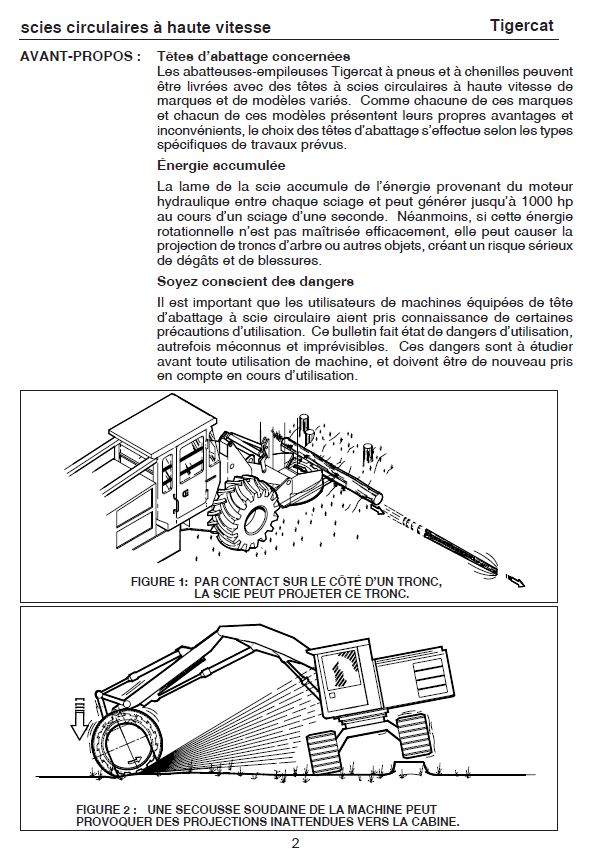 scies circulaires à haute vitesse

Tigercat

AVANT-PROPOS :

Têtes d'abattage concernées

Les abatteuses-empileuses Tigercat à pneus et à chenilles peuvent être livrées avec des têtes à scies circulaires à haute vitesse de marques et de modèles variés. Comme chacune de ces marques et chacun de ces modèles présentent leurs propres avantages et inconvénients, le choix des têtes d'abattage s'effectue selon les types spécifiques de travaux prévus.

Énergie accumulée

La lame de la scie accumule de l'énergie provenant du moteur hydraulique entre chaque sciage et peut générer jusqu'à 1000 hp au cours d'un sciage d'une seconde. Néanmoins, si cette énergie rotationnelle n'est pas maîtrisée efficacement, elle peut causer la projection de troncs d'arbre ou autres objets, créant un risque sérieux de dégâts et de blessures.

Soyez conscient des dangers

Il est important que les utilisateurs de machines équipées de tête d'abattage à scie circulaire aient pris connaissance de certaines précautions d'utilisation. Ce bulletin fait état de dangers d'utilisation, autrefois méconnus et imprévisibles. Ces dangers sont à étudier avant toute utilisation de machine, et doivent être de nouveau pris en compte en cours d'utilisation.

FIGURE 1: PAR CONTACT SUR LE CÔTÉ D'UN TRONC, LA SCIE PEUT PROJETER CE TRONC.

FIGURE 2 : UNE SECOUSSE SOUDAINE DE LA MACHINE PEUT PROVOQUER DES PROJECTIONS INATTENDUES VERS LA CABINE.

2