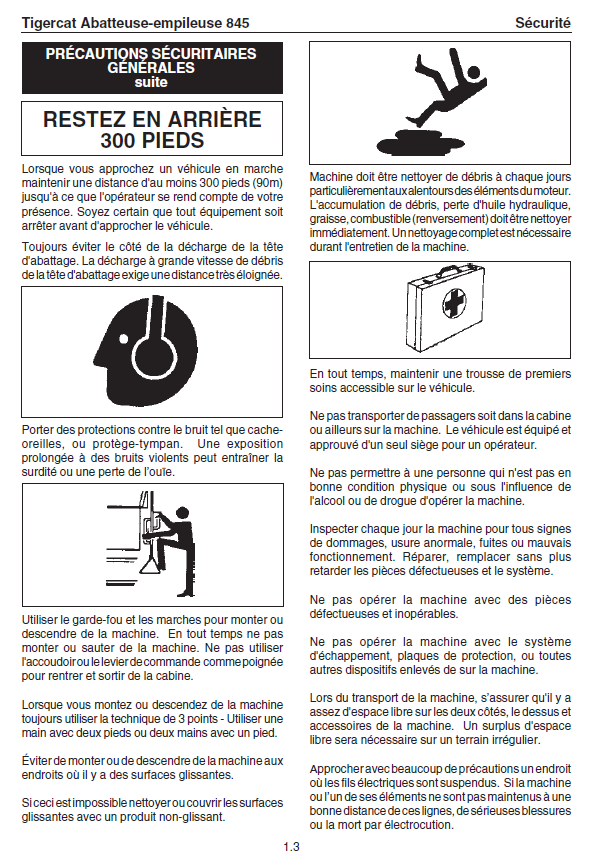 Tigercat Abatteuse-empileuse 845

Sécurité

PRÉCAUTIONS SÉCURITAIRES GÉNÉRALES
suite

RESTEZ EN ARRIÈRE
300 PIEDS

Lorsque vous approchez un véhicule en marche maintenir une distance d'au moins 300 pieds (90m) jusqu'à ce que l'opérateur se rend compte de votre présence. Soyez certain que tout équipement soit arrêter avant d'approcher le véhicule.

Toujours éviter le côté de la décharge de la tête d'abattage. La décharge à grande vitesse de débris de la tête d'abattage exige une distance très éloignée.

Porter des protections contre le bruit tel que cache-oreilles, ou protège-tympan. Une exposition prolongée à des bruits violents peut entraîner la surdité ou une perte de l'ouïe.

Utiliser le garde-fou et les marches pour monter ou descendre de la machine. En tout temps ne pas monter ou sauter de la machine. Ne pas utiliser l'accoudoir ou le levier de commande comme poignée pour rentrer et sortir de la cabine.

Lorsque vous montez ou descendez de la machine toujours utiliser la technique de 3 points - Utiliser une main avec deux pieds ou deux mains avec un pied.

Éviter de monter ou de descendre de la machine aux endroits où il y a des surfaces glissantes.

Si ceci est impossible nettoyer ou couvrir les surfaces glissantes avec un produit non-glissant.

Machine doit être nettoyer de débris à chaque jours particulièrement aux alentours des éléments du moteur. L'accumulation de débris, perte d'huile hydraulique, graisse, combustible (renversement) doit être nettoyer immédiatement. Un nettoyage complet est nécessaire durant l'entretien de la machine.

En tout temps, maintenir une trousse de premiers soins accessible sur le véhicule.

Ne pas transporter de passagers soit dans la cabine ou ailleurs sur la machine. Le véhicule est équipé et approuvé d'un seul siège pour un opérateur.

Ne pas permettre à une personne qui n'est pas en bonne condition physique ou sous l'influence de l'alcool ou de drogue d'opérer la machine.

Inspecter chaque jour la machine pour tous signes de dommages, usure anormale, fuites ou mauvais fonctionnement. Réparer, remplacer sans plus retarder les pièces défectueuses et le système.

Ne pas opérer la machine avec des pièces défectueuses et inopérables.

Ne pas opérer la machine avec le système d'échappement, plaques de protection, ou toutes autres dispositifs enlevés de sur la machine.

Lors du transport de la machine, s'assurer qu'il y a assez d'espace libre sur les deux côtés, le dessus et accessoires de la machine. Un surplus d'espace libre sera nécessaire sur un terrain irrégulier.

Approcher avec beaucoup de précautions un endroit où les fils électriques sont suspendus. Si la machine ou l'un de ses éléments ne sont pas maintenus à une bonne distance de ces lignes, de sérieuses blessures ou la mort par électrocution.

1.3