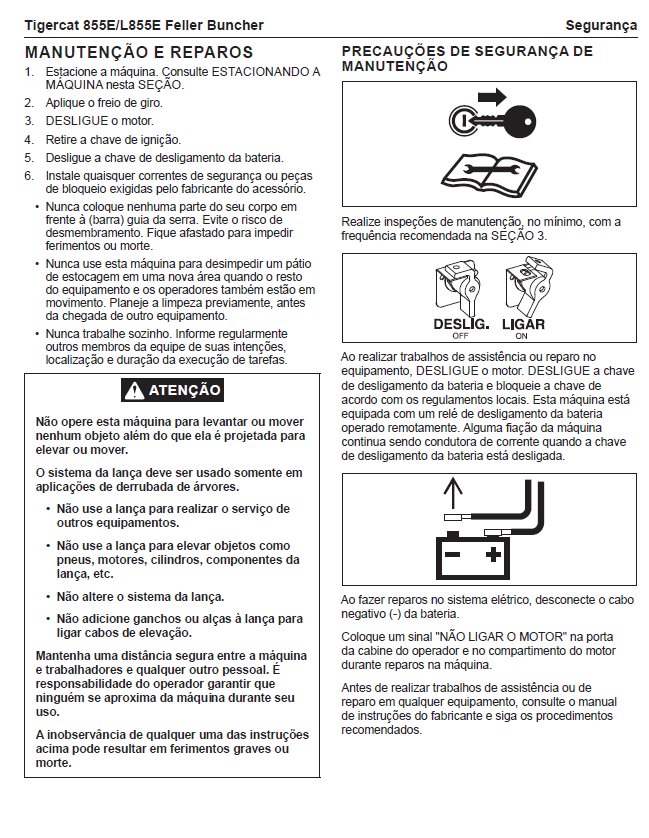 Tigercat 855E/L855E Feller Buncher

Segurança

MANUTENÇÃO E REPAROS

1. Estacione a máquina. Consulte ESTACIONANDO A MÁQUINA nesta SEÇÃO.
2. Aplique o freio de giro.
3. DESLIGUE o motor.
4. Retire a chave de ignição.
5. Desligue a chave de desligamento da bateria.
6. Instale quaisquer correntes de segurança ou peças de bloqueio exigidas pelo fabricante do acessório.

• Nunca coloque nenhuma parte do seu corpo em frente à (barra) guia da serra. Evite o risco de desmembramento. Fique afastado para impedir ferimentos ou morte.
• Nunca use esta máquina para desimpedir um pátio de estocagem em uma nova área quando o resto do equipamento e os operadores também estão em movimento. Planeje a limpeza previamente, antes da chegada de outro equipamento.
• Nunca trabalhe sozinho. Informe regularmente outros membros da equipe de suas intenções, localização e duração da execução de tarefas.

ATENÇÃO

Não opere esta máquina para levantar ou mover nenhum objeto além do que ela é projetada para elevar ou mover.

O sistema da lança deve ser usado somente em aplicações de derrubada de árvores.

• Não use a lança para realizar o serviço de outros equipamentos.
• Não use a lança para elevar objetos como pneus, motores, cilindros, componentes da lança, etc.
• Não altere o sistema da lança.
• Não adicione ganchos ou alças à lança para ligar cabos de elevação.

Mantenha uma distância segura entre a máquina e trabalhadores e qualquer outro pessoal. É responsabilidade do operador garantir que ninguém se aproxima da máquina durante seu uso.

A inobservância de qualquer uma das instruções acima pode resultar em ferimentos graves ou morte.

PRECAUÇÕES DE SEGURANÇA DE MANUTENÇÃO

Realize inspeções de manutenção, no mínimo, com a frequência recomendada na SEÇÃO 3.

DESLIG. OFF LIGAR ON

Ao realizar trabalhos de assistência ou reparo no equipamento, DESLIGUE o motor. DESLIGUE a chave de desligamento da bateria e bloqueie a chave de acordo com os regulamentos locais. Esta máquina está equipada com um relé de desligamento da bateria operado remotamente. Alguma fiação da máquina continua sendo condutora de corrente quando a chave de desligamento da bateria está desligada.

Ao fazer reparos no sistema elétrico, desconecte o cabo negativo (-) da bateria.

Coloque um sinal "NÃO LIGAR O MOTOR" na porta da cabine do operador e no compartimento do motor durante reparos na máquina.

Antes de realizar trabalhos de assistência ou de reparo em qualquer equipamento, consulte o manual de instruções do fabricante e siga os procedimentos recomendados.