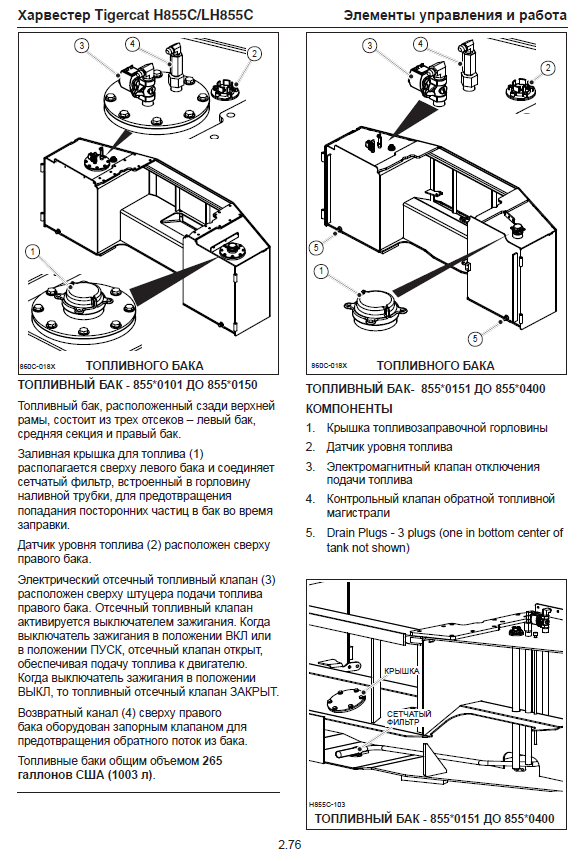 Харвестер Tigercat H855C/LH855C

Элементы управления и работа

3
4
2
1

860C-018X

ТОПЛИВНОГО БАКА

ТОПЛИВНЫЙ БАК - 855*0101 ДО 855*0150

Топливный бак, расположенный сзади верхней рамы, состоит из трех отсеков – левый бак, средняя секция и правый бак.

Заливная крышка для топлива (1) располагается сверху левого бака и соединяет сетчатый фильтр, встроенный в горловину наливной трубки, для предотвращения попадания посторонних частиц в бак во время заправки.

Датчик уровня топлива (2) расположен сверху правого бака.

Электрический отсечный топливный клапан (3) расположен сверху штуцера подачи топлива правого бака. Отсечный топливный клапан активируется выключателем зажигания. Когда выключатель зажигания в положении ВКЛ или в положении ПУСК, отсечный клапан открыт, обеспечивая подачу топлива к двигателю. Когда выключатель зажигания в положении ВЫКЛ, то топливный отсечный клапан ЗАКРЫТ.

Возвратный канал (4) сверху правого бака оборудован запорным клапаном для предотвращения обратного поток из бака.

Топливные баки общим объемом 265 галлонов США (1003 л).

3
4
2
5
1
5

860C-018X

ТОПЛИВНОГО БАКА

ТОПЛИВНЫЙ БАК- 855*0151 ДО 855*0400

КОМПОНЕНТЫ

1. Крышка топливозаправочной горловины
2. Датчик уровня топлива
3. Электромагнитный клапан отключения подачи топлива
4. Контрольный клапан обратной топливной магистрали
5. Drain Plugs - 3 plugs (one in bottom center of tank not shown)

КРЫШКА
СЕТЧАТЫЙ ФИЛЬТР

H855C-103

ТОПЛИВНЫЙ БАК - 855*0151 ДО 855*0400

2.76