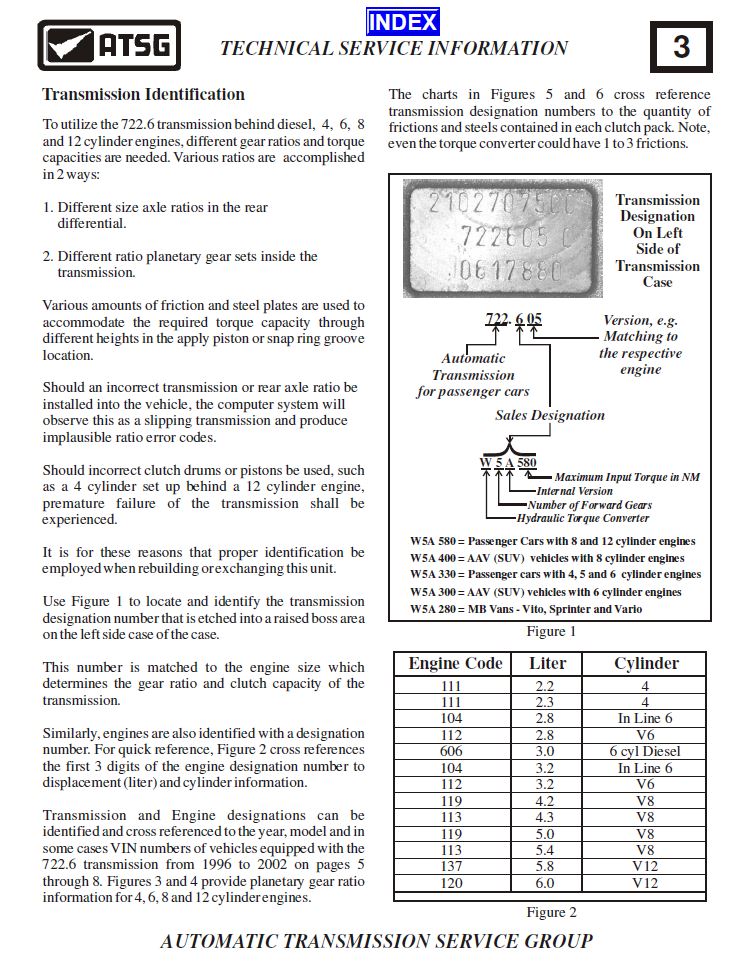 INDEX

ATSG

TECHNICAL SERVICE INFORMATION

3

Transmission Identification

To utilize the 722.6 transmission behind diesel, 4, 6, 8 and 12 cylinder engines, different gear ratios and torque capacities are needed. Various ratios are accomplished in 2 ways:

1. Different size axle ratios in the rear differential.

2. Different ratio planetary gear sets inside the transmission.

Various amounts of friction and steel plates are used to accommodate the required torque capacity through different heights in the apply piston or snap ring groove location.

Should an incorrect transmission or rear axle ratio be installed into the vehicle, the computer system will observe this as a slipping transmission and produce implausible ratio error codes.

Should incorrect clutch drums or pistons be used, such as a 4 cylinder set up behind a 12 cylinder engine, premature failure of the transmission shall be experienced.

It is for these reasons that proper identification be employed when rebuilding or exchanging this unit.

Use Figure 1 to locate and identify the transmission designation number that is etched into a raised boss area on the left side case of the case.

This number is matched to the engine size which determines the gear ratio and clutch capacity of the transmission.

Similarly, engines are also identified with a designation number. For quick reference, Figure 2 cross references the first 3 digits of the engine designation number to displacement (liter) and cylinder information.

Transmission and Engine designations can be identified and cross referenced to the year, model and in some cases VIN numbers of vehicles equipped with the 722.6 transmission from 1996 to 2002 on pages 5 through 8. Figures 3 and 4 provide planetary gear ratio information for 4, 6, 8 and 12 cylinder engines.

The charts in Figures 5 and 6 cross reference transmission designation numbers to the quantity of frictions and steels contained in each clutch pack. Note, even the torque converter could have 1 to 3 frictions.

2102707500
722605 C
0617880

Transmission Designation On Left Side of Transmission Case

722. 6 05

Automatic Transmission for passenger cars

Version, e.g. Matching to the respective engine

Sales Designation

W 5 A 580

Maximum Input Torque in NM
Internal Version
Number of Forward Gears
Hydraulic Torque Converter

W5A 580 = Passenger Cars with 8 and 12 cylinder engines
W5A 400 = AAV (SUV) vehicles with 8 cylinder engines
W5A 330 = Passenger cars with 4, 5 and 6 cylinder engines
W5A 300 = AAV (SUV) vehicles with 6 cylinder engines
W5A 280 = MB Vans - Vito, Sprinter and Vario

Figure 1

| Engine Code | Liter | Cylinder |
|---|---|---|
| 111 | 2.2 | 4 |
| 111 | 2.3 | 4 |
| 104 | 2.8 | In Line 6 |
| 112 | 2.8 | V6 |
| 606 | 3.0 | 6 cyl Diesel |
| 104 | 3.2 | In Line 6 |
| 112 | 3.2 | V6 |
| 119 | 4.2 | V8 |
| 113 | 4.3 | V8 |
| 119 | 5.0 | V8 |
| 113 | 5.4 | V8 |
| 137 | 5.8 | V12 |
| 120 | 6.0 | V12 |

Figure 2

AUTOMATIC TRANSMISSION SERVICE GROUP