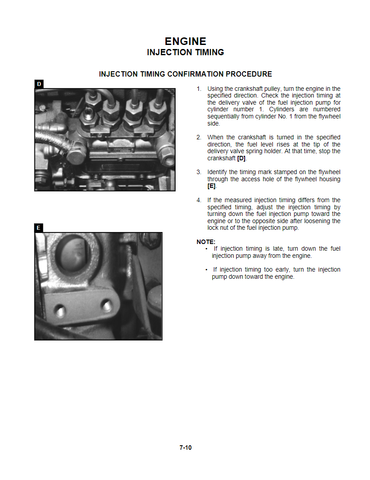 ENGINE
INJECTION TIMING

INJECTION TIMING CONFIRMATION PROCEDURE

D

E

1. Using the crankshaft pulley, turn the engine in the specified direction. Check the injection timing at the delivery valve of the fuel injection pump for cylinder number 1. Cylinders are numbered sequentially from cylinder No. 1 from the flywheel side.

2. When the crankshaft is turned in the specified direction, the fuel level rises at the tip of the delivery valve spring holder. At that time, stop the crankshaft [D].

3. Identify the timing mark stamped on the flywheel through the access hole of the flywheel housing [E].

4. If the measured injection timing differs from the specified timing, adjust the injection timing by turning down the fuel injection pump toward the engine or to the opposite side after loosening the lock nut of the fuel injection pump.

NOTE:
• If injection timing is late, turn down the fuel injection pump away from the engine.

• If injection timing too early, turn the injection pump down toward the engine.

7-10