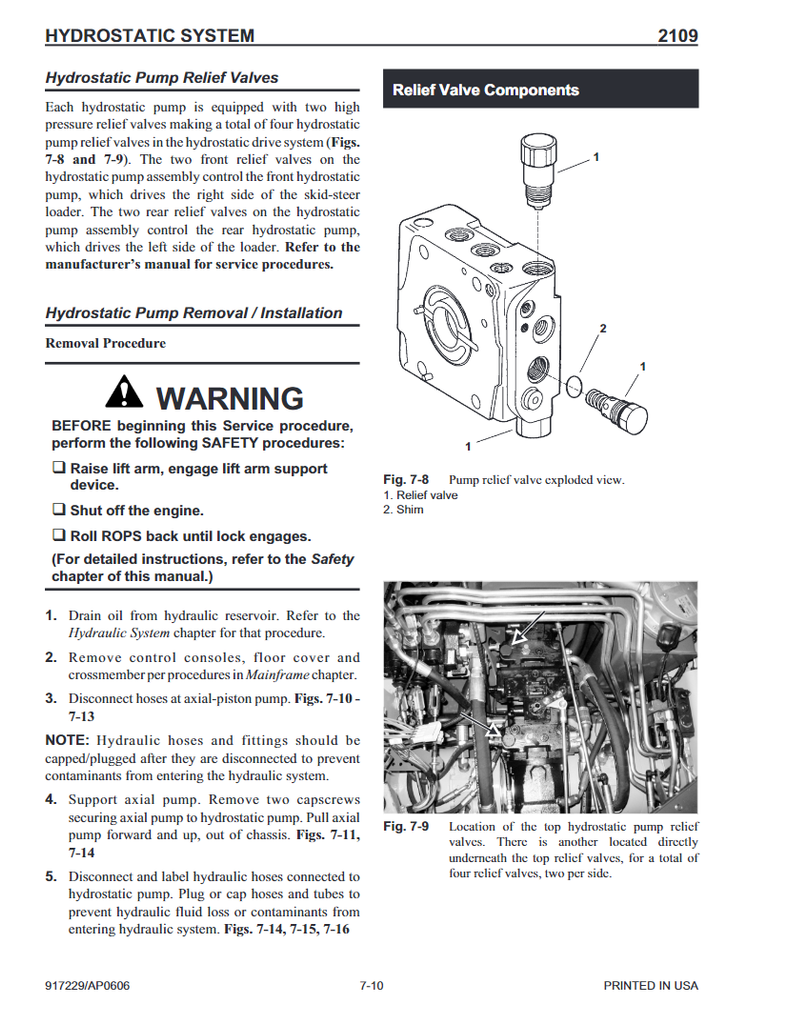 HYDROSTATIC SYSTEM 2109

Hydrostatic Pump Relief Valves

Each hydrostatic pump is equipped with two high pressure relief valves making a total of four hydrostatic pump relief valves in the hydrostatic drive system (Figs. 7-8 and 7-9). The two front relief valves on the hydrostatic pump assembly control the front hydrostatic pump, which drives the right side of the skid-steer loader. The two rear relief valves on the hydrostatic pump assembly control the rear hydrostatic pump, which drives the left side of the loader. Refer to the manufacturer's manual for service procedures.

Hydrostatic Pump Removal / Installation

Removal Procedure

WARNING

BEFORE beginning this Service procedure, perform the following SAFETY procedures:

❑ Raise lift arm, engage lift arm support device.

❑ Shut off the engine.

❑ Roll ROPS back until lock engages.

(For detailed instructions, refer to the Safety chapter of this manual.)

1. Drain oil from hydraulic reservoir. Refer to the Hydraulic System chapter for that procedure.

2. Remove control consoles, floor cover and crossmember per procedures in Mainframe chapter.

3. Disconnect hoses at axial-piston pump. Figs. 7-10 - 7-13

NOTE: Hydraulic hoses and fittings should be capped/plugged after they are disconnected to prevent contaminants from entering the hydraulic system.

4. Support axial pump. Remove two capscrews securing axial pump to hydrostatic pump. Pull axial pump forward and up, out of chassis. Figs. 7-11, 7-14

5. Disconnect and label hydraulic hoses connected to hydrostatic pump. Plug or cap hoses and tubes to prevent hydraulic fluid loss or contaminants from entering hydraulic system. Figs. 7-14, 7-15, 7-16

Relief Valve Components

1
2
1
1

Fig. 7-8 Pump relief valve exploded view.
1. Relief valve
2. Shim

Fig. 7-9 Location of the top hydrostatic pump relief valves. There is another located directly underneath the top relief valves, for a total of four relief valves, two per side.

917229/AP0606 7-10 PRINTED IN USA