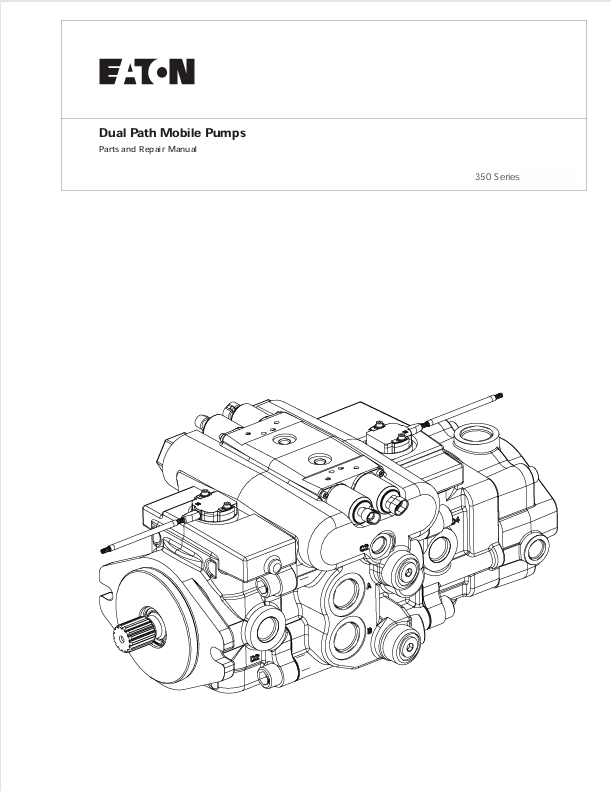 EATON

Dual Path Mobile Pumps

Parts and Repair Manual

350 Series