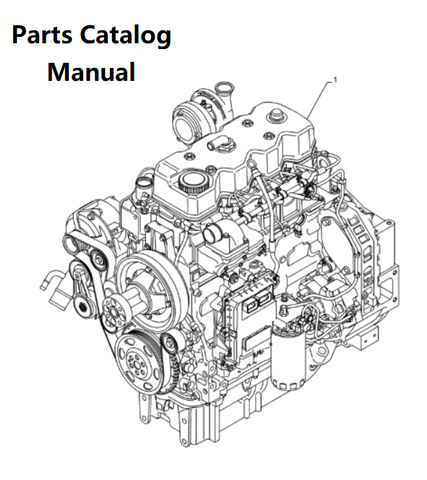 Parts Catalog
Manual

1