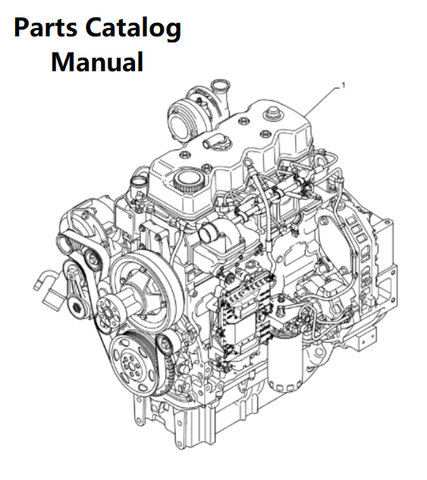 Parts Catalog
Manual

1