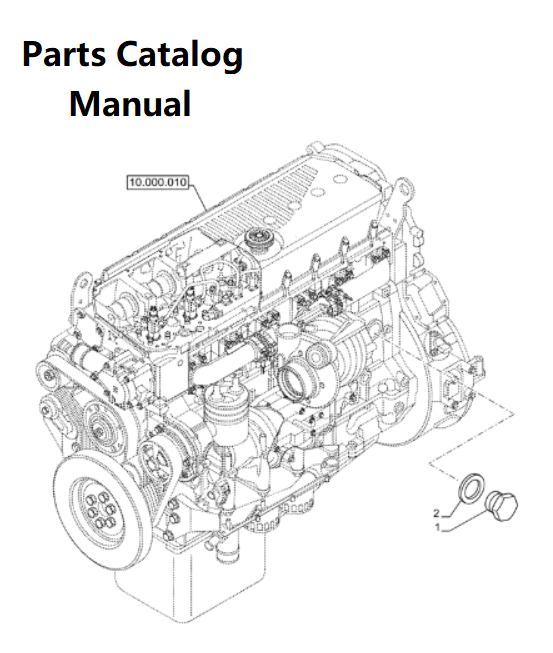 Parts Catalog
Manual

10.000.010

2
1