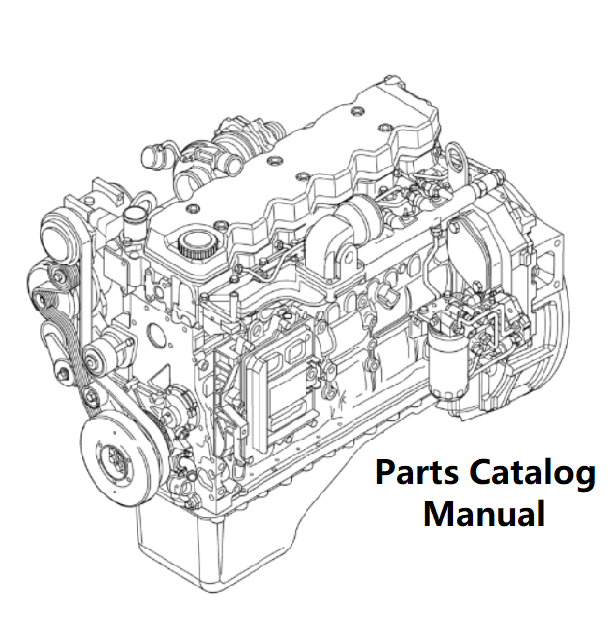 Parts Catalog
Manual