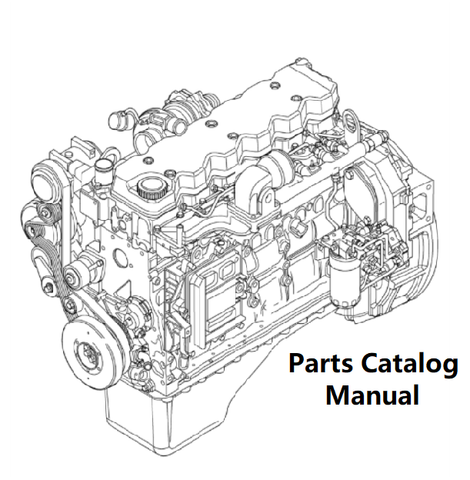 Parts Catalog
Manual