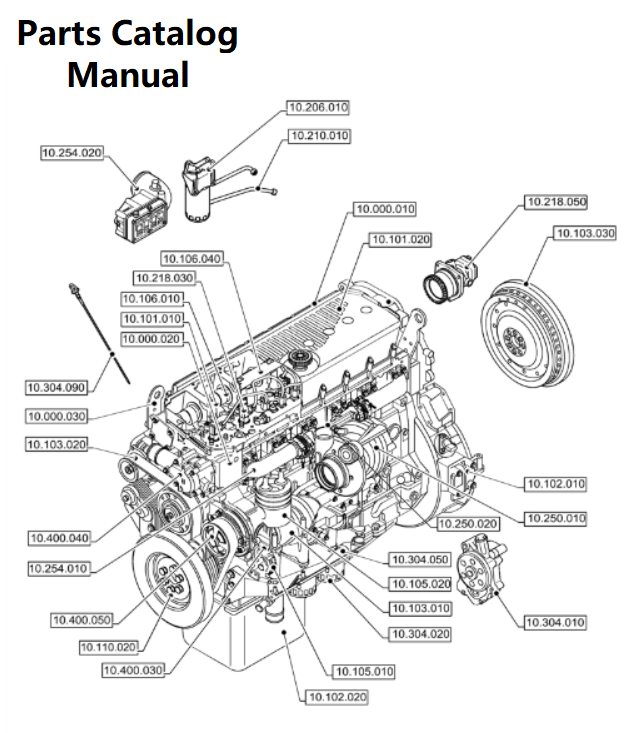 Parts Catalog Manual

10.206.010
10.210.010
10.254.020
10.000.010
10.218.050
10.101.020
10.103.030
10.106.040
10.218.030
10.106.010
10.101.010
10.000.020
10.304.090
10.000.030
10.103.020
10.102.010
10.250.010
10.250.020
10.400.040
10.254.010
10.304.050
10.105.020
10.103.010
10.400.050
10.304.020
10.304.010
10.110.020
10.400.030
10.105.010
10.102.020