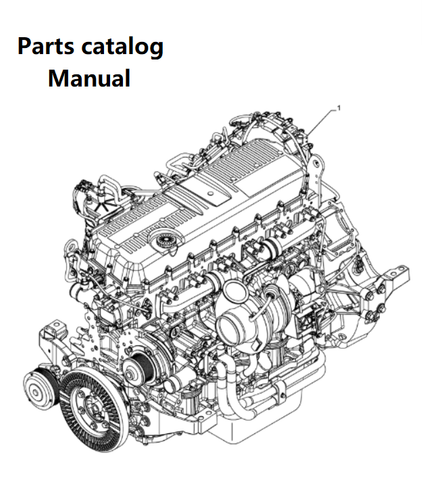 Parts catalog
Manual

1