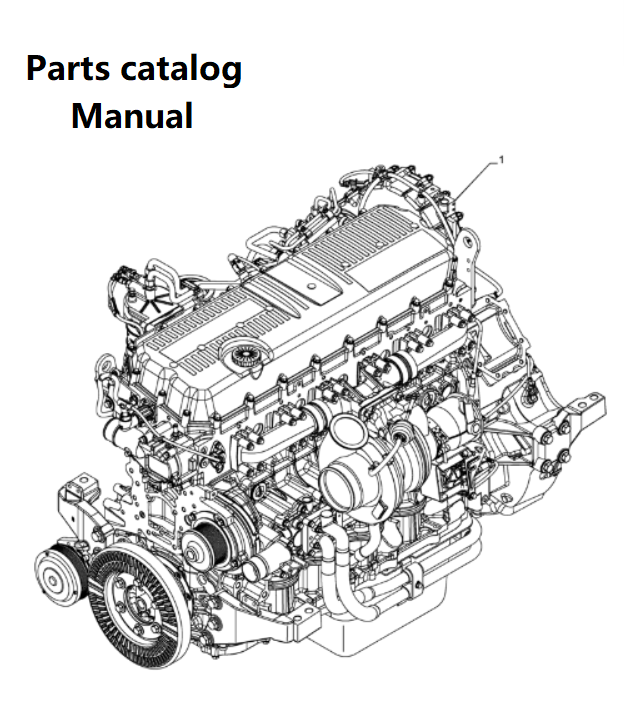 Parts catalog
Manual

1