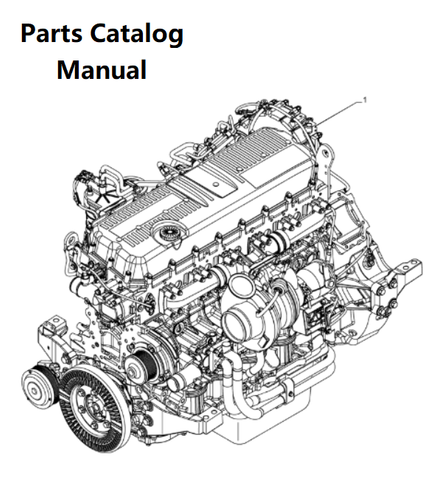 Parts Catalog
Manual

1