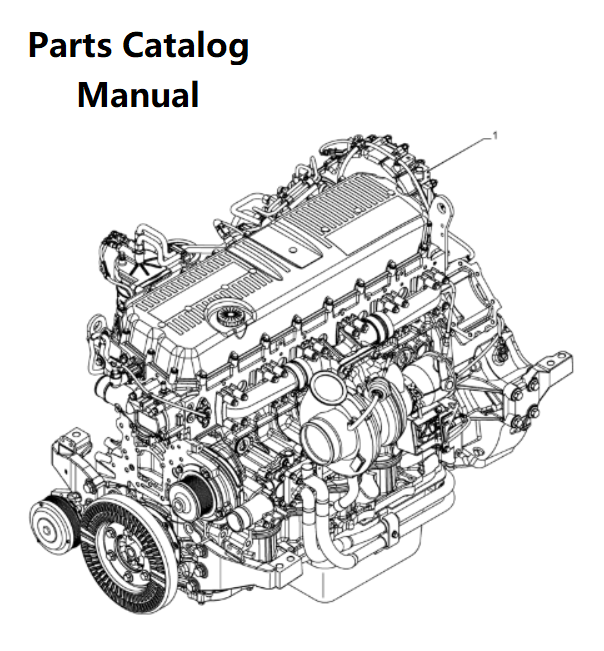 Parts Catalog
Manual

1