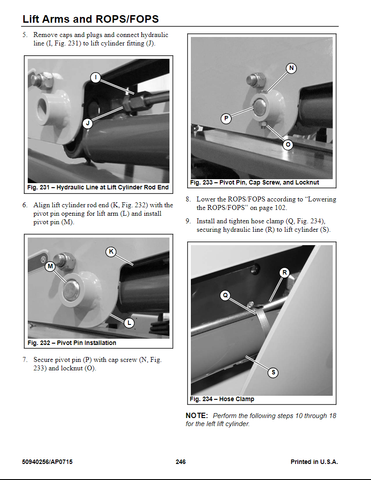 Lift Arms and ROPS/FOPS

5. Remove caps and plugs and connect hydraulic line (I, Fig. 231) to lift cylinder fitting (J).

I
J

Fig. 231 – Hydraulic Line at Lift Cylinder Rod End

6. Align lift cylinder rod end (K, Fig. 232) with the pivot pin opening for lift arm (L) and install pivot pin (M).

K
M
L

Fig. 232 – Pivot Pin Installation

7. Secure pivot pin (P) with cap screw (N, Fig. 233) and locknut (O).

N
P
O

Fig. 233 – Pivot Pin, Cap Screw, and Locknut

8. Lower the ROPS/FOPS according to "Lowering the ROPS/FOPS" on page 102.

9. Install and tighten hose clamp (Q, Fig. 234), securing hydraulic line (R) to lift cylinder (S).

R
Q
S

Fig. 234 – Hose Clamp

NOTE: Perform the following steps 10 through 18 for the left lift cylinder.

50940256/AP0715 246 Printed in U.S.A.