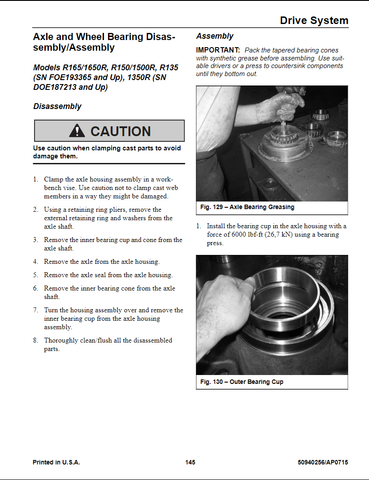 Drive System

Axle and Wheel Bearing Disassembly/Assembly

Models R165/1650R, R150/1500R, R135 (SN FOE193365 and Up), 1350R (SN DOE187213 and Up)

Disassembly

CAUTION

Use caution when clamping cast parts to avoid damage them.

1. Clamp the axle housing assembly in a workbench vise. Use caution not to clamp cast web members in a way they might be damaged.

2. Using a retaining ring pliers, remove the external retaining ring and washers from the axle shaft.

3. Remove the inner bearing cup and cone from the axle shaft.

4. Remove the axle from the axle housing.

5. Remove the axle seal from the axle housing.

6. Remove the inner bearing cone from the axle shaft.

7. Turn the housing assembly over and remove the inner bearing cup from the axle housing assembly.

8. Thoroughly clean/flush all the disassembled parts.

Assembly

IMPORTANT: Pack the tapered bearing cones with synthetic grease before assembling. Use suitable drivers or a press to countersink components until they bottom out.

Fig. 129 – Axle Bearing Greasing

1. Install the bearing cup in the axle housing with a force of 6000 lbf-ft (26,7 kN) using a bearing press.

Fig. 130 – Outer Bearing Cup

Printed in U.S.A.

145

50940256/AP0715