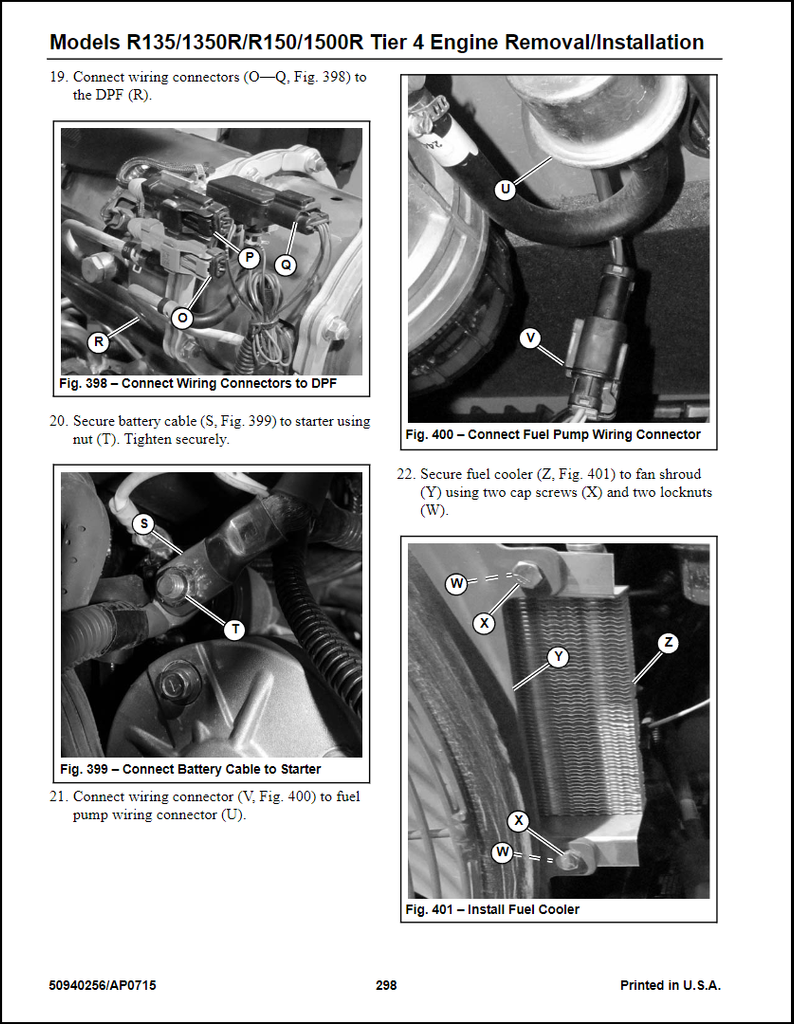 Models R135/1350R/R150/1500R Tier 4 Engine Removal/Installation

19. Connect wiring connectors (O—Q, Fig. 398) to the DPF (R).

P
Q
O
R

Fig. 398 – Connect Wiring Connectors to DPF

20. Secure battery cable (S, Fig. 399) to starter using nut (T). Tighten securely.

S
T

Fig. 399 – Connect Battery Cable to Starter

21. Connect wiring connector (V, Fig. 400) to fuel pump wiring connector (U).

U
V

Fig. 400 – Connect Fuel Pump Wiring Connector

22. Secure fuel cooler (Z, Fig. 401) to fan shroud (Y) using two cap screws (X) and two locknuts (W).

W
X
Y
Z
X
W

Fig. 401 – Install Fuel Cooler

50940256/AP0715 298 Printed in U.S.A.