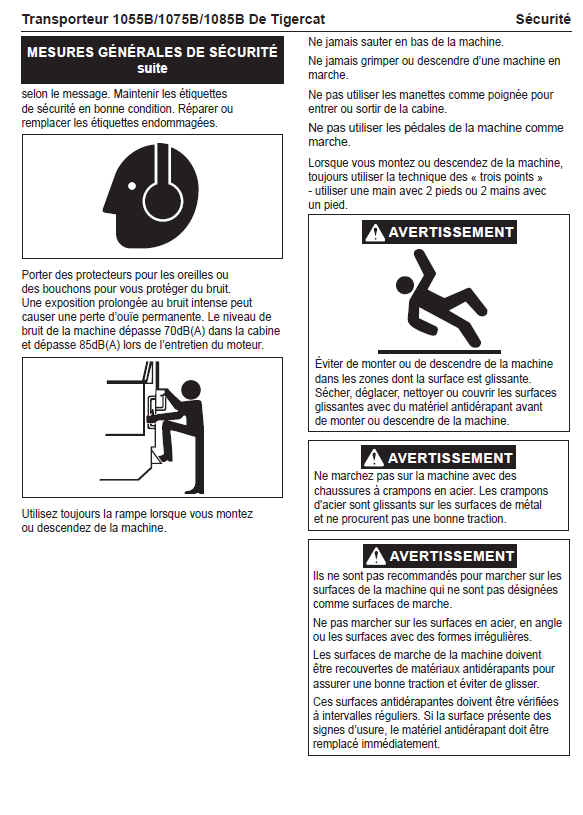 Transporteur 1055B/1075B/1085B De Tigercat

Sécurité

MESURES GÉNÉRALES DE SÉCURITÉ
suite

selon le message. Maintenir les étiquettes de sécurité en bonne condition. Réparer ou remplacer les étiquettes endommagées.

Porter des protecteurs pour les oreilles ou des bouchons pour vous protéger du bruit. Une exposition prolongée au bruit intense peut causer une perte d'ouïe permanente. Le niveau de bruit de la machine dépasse 70dB(A) dans la cabine et dépasse 85dB(A) lors de l'entretien du moteur.

Utilisez toujours la rampe lorsque vous montez ou descendez de la machine.

Ne jamais sauter en bas de la machine.

Ne jamais grimper ou descendre d'une machine en marche.

Ne pas utiliser les manettes comme poignée pour entrer ou sortir de la cabine.

Ne pas utiliser les pédales de la machine comme marche.

Lorsque vous montez ou descendez de la machine, toujours utiliser la technique des « trois points » - utiliser une main avec 2 pieds ou 2 mains avec un pied.

AVERTISSEMENT

Éviter de monter ou de descendre de la machine dans les zones dont la surface est glissante. Sécher, déglacer, nettoyer ou couvrir les surfaces glissantes avec du matériel antidérapant avant de monter ou descendre de la machine.

AVERTISSEMENT

Ne marchez pas sur la machine avec des chaussures à crampons en acier. Les crampons d'acier sont glissants sur les surfaces de métal et ne procurent pas une bonne traction.

AVERTISSEMENT

Ils ne sont pas recommandés pour marcher sur les surfaces de la machine qui ne sont pas désignées comme surfaces de marche.

Ne pas marcher sur les surfaces en acier, en angle ou les surfaces avec des formes irrégulières.

Les surfaces de marche de la machine doivent être recouvertes de matériaux antidérapants pour assurer une bonne traction et éviter de glisser.

Ces surfaces antidérapantes doivent être vérifiées à intervalles réguliers. Si la surface présente des signes d'usure, le matériel antidérapant doit être remplacé immédiatement.