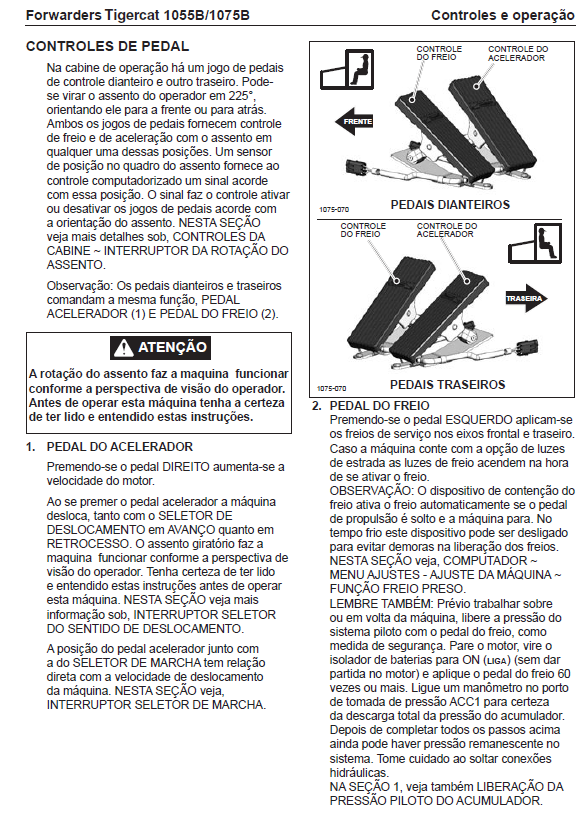 Forwarders Tigercat 1055B/1075B

Controles e operação

CONTROLES DE PEDAL

Na cabine de operação há um jogo de pedais de controle dianteiro e outro traseiro. Pode-se virar o assento do operador em 225°, orientando ele para a frente ou para atrás. Ambos os jogos de pedais fornecem controle de freio e de aceleração com o assento em qualquer uma dessas posições. Um sensor de posição no quadro do assento fornece ao controle computadorizado um sinal acorde com essa posição. O sinal faz o controle ativar ou desativar os jogos de pedais acorde com a orientação do assento. NESTA SEÇÃO veja mais detalhes sob, CONTROLES DA CABINE ~ INTERRUPTOR DA ROTAÇÃO DO ASSENTO.

Observação: Os pedais dianteiros e traseiros comandam a mesma função, PEDAL ACELERADOR (1) E PEDAL DO FREIO (2).

ATENÇÃO

A rotação do assento faz a maquina funcionar conforme a perspectiva de visão do operador. Antes de operar esta máquina tenha a certeza de ter lido e entendido estas instruções.

1. PEDAL DO ACELERADOR

Premendo-se o pedal DIREITO aumenta-se a velocidade do motor.

Ao se premer o pedal acelerador a máquina desloca, tanto com o SELETOR DE DESLOCAMENTO em AVANÇO quanto em RETROCESSO. O assento giratório faz a maquina funcionar conforme a perspectiva de visão do operador. Tenha certeza de ter lido e entendido estas instruções antes de operar esta máquina. NESTA SEÇÃO veja mais informação sob, INTERRUPTOR SELETOR DO SENTIDO DE DESLOCAMENTO.

A posição do pedal acelerador junto com a do SELETOR DE MARCHA tem relação direta com a velocidade de deslocamento da máquina. NESTA SEÇÃO veja, INTERRUPTOR SELETOR DE MARCHA.

CONTROLE DO FREIO
CONTROLE DO ACELERADOR
FRENTE
1075-070
PEDAIS DIANTEIROS

CONTROLE DO FREIO
CONTROLE DO ACELERADOR
TRASEIRA
1075-070
PEDAIS TRASEIROS

2. PEDAL DO FREIO

Premendo-se o pedal ESQUERDO aplicam-se os freios de serviço nos eixos frontal e traseiro. Caso a máquina conte com a opção de luzes de estrada as luzes de freio acendem na hora de se ativar o freio.
OBSERVAÇÃO: O dispositivo de contenção do freio ativa o freio automaticamente se o pedal de propulsão é solto e a máquina para. No tempo frio este dispositivo pode ser desligado para evitar demoras na liberação dos freios. NESTA SEÇÃO veja, COMPUTADOR ~ MENU AJUSTES - AJUSTE DA MÁQUINA ~ FUNÇÃO FREIO PRESO.
LEMBRE TAMBÉM: Prévio trabalhar sobre ou em volta da máquina, libere a pressão do sistema piloto com o pedal do freio, como medida de segurança. Pare o motor, vire o isolador de baterias para ON (LIGA) (sem dar partida no motor) e aplique o pedal do freio 60 vezes ou mais. Ligue um manômetro no porto de tomada de pressão ACC1 para certeza da descarga total da pressão do acumulador. Depois de completar todos os passos acima ainda pode haver pressão remanescente no sistema. Tome cuidado ao soltar conexões hidráulicas.
NA SEÇÃO 1, veja também LIBERAÇÃO DA PRESSÃO PILOTO DO ACUMULADOR.