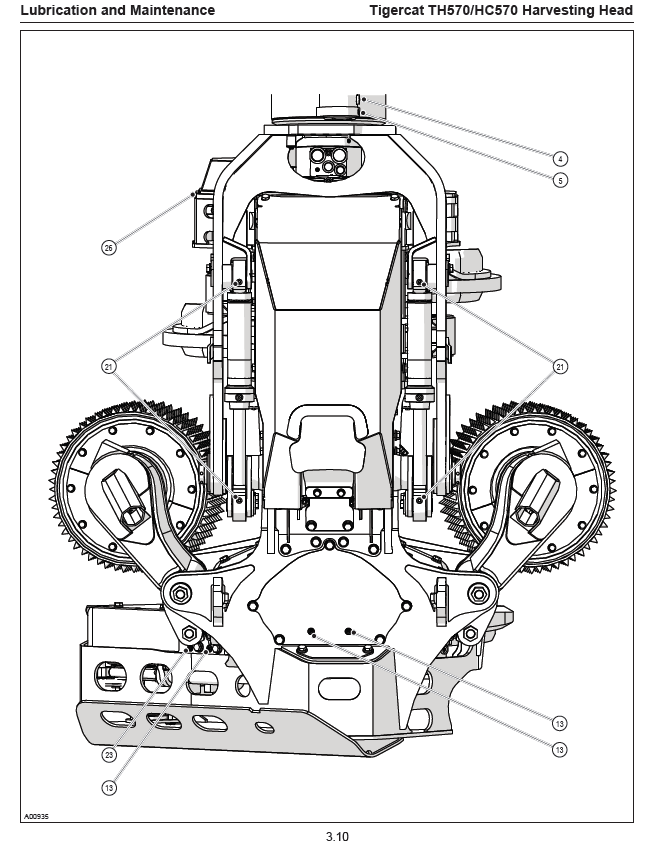 Lubrication and Maintenance

Tigercat TH570/HC570 Harvesting Head

4

5

26

21

21

13

13

23

13

A00935

3.10