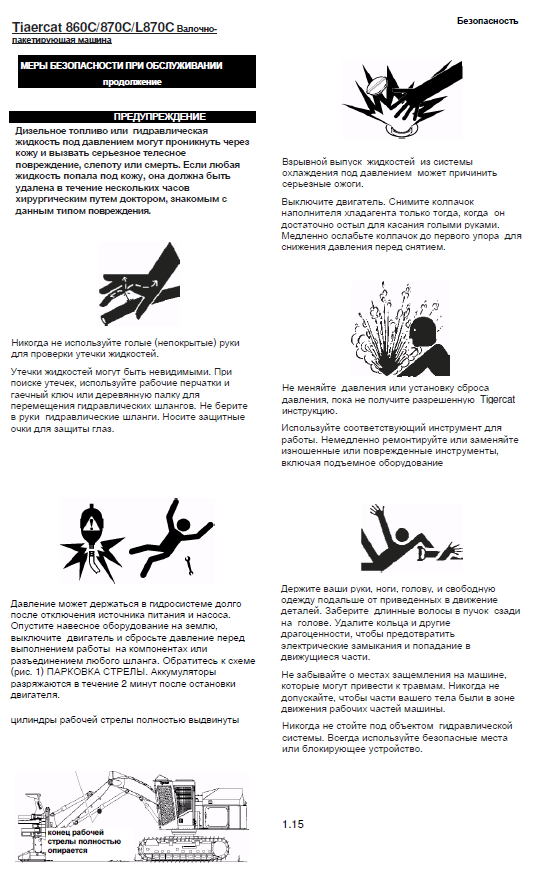 Tiaercat 860C/870C/L870C Валочно-пакетирующая машина

Безопасность

МЕРЫ БЕЗОПАСНОСТИ ПРИ ОБСЛУЖИВАНИИ

продолжение

ПРЕДУПРЕЖДЕНИЕ

Дизельное топливо или гидравлическая жидкость под давлением могут проникнуть через кожу и вызвать серьезное телесное повреждение, слепоту или смерть. Если любая жидкость попала под кожу, она должна быть удалена в течение нескольких часов хирургическим путем доктором, знакомым с данным типом повреждения.

Никогда не используйте голые (непокрытые) руки для проверки утечки жидкостей.

Утечки жидкостей могут быть невидимыми. При поиске утечек, используйте рабочие перчатки и гаечный ключ или деревянную палку для перемещения гидравлических шлангов. Не берите в руки гидравлические шланги. Носите защитные очки для защиты глаз.

Давление может держаться в гидросистеме долго после отключения источника питания и насоса. Опустите навесное оборудование на землю, выключите двигатель и сбросьте давление перед выполнением работы на компонентах или разъединением любого шланга. Обратитесь к схеме (рис. 1) ПАРКОВКА СТРЕЛЫ. Аккумуляторы разряжаются в течение 2 минут после остановки двигателя.

цилиндры рабочей стрелы полностью выдвинуты

конец рабочей стрелы полностью опирается

Взрывной выпуск жидкостей из системы охлаждения под давлением может причинить серьезные ожоги.

Выключите двигатель. Снимите колпачок наполнителя хладагента только тогда, когда он достаточно остыл для касания голыми руками. Медленно ослабьте колпачок до первого упора для снижения давления перед снятием.

Не меняйте давления или установку сброса давления, пока не получите разрешенную Tigercat инструкцию.

Используйте соответствующий инструмент для работы. Немедленно ремонтируйте или заменяйте изношенные или поврежденные инструменты, включая подъемное оборудование

Держите ваши руки, ноги, голову, и свободную одежду подальше от приведенных в движение деталей. Заберите длинные волосы в пучок сзади на голове. Удалите кольца и другие драгоценности, чтобы предотвратить электрические замыкания и попадание в движущиеся части.

Не забывайте о местах защемления на машине, которые могут привести к травмам. Никогда не допускайте, чтобы части вашего тела были в зоне движения рабочих частей машины.

Никогда не стойте под объектом гидравлической системы. Всегда используйте безопасные места или блокирующее устройство.

1.15