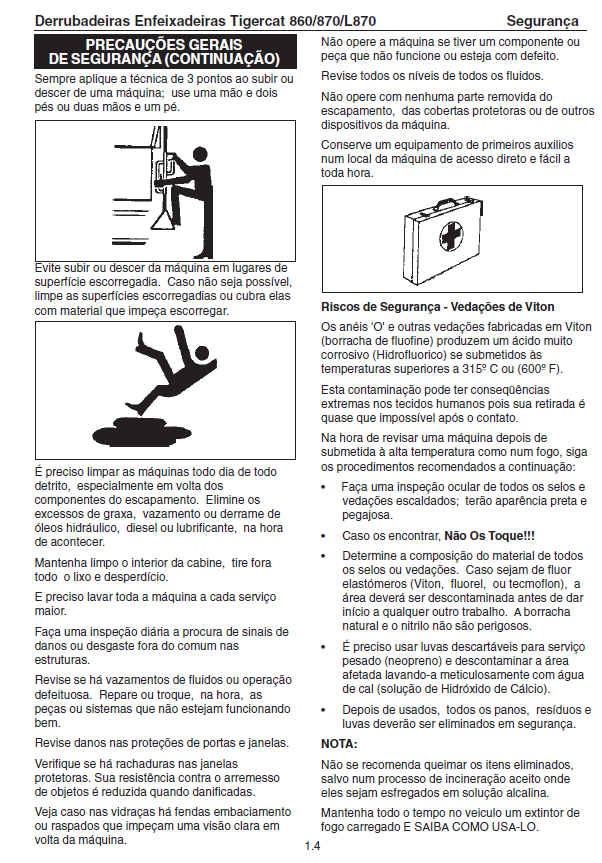 Derrubadeiras Enfeixadeiras Tigercat 860/870/L870 Segurança

PRECAUÇÕES GERAIS DE SEGURANÇA (CONTINUAÇÃO)

Sempre aplique a técnica de 3 pontos ao subir ou descer de uma máquina; use uma mão e dois pés ou duas mãos e um pé.

Evite subir ou descer da máquina em lugares de superfície escorregadia. Caso não seja possível, limpe as superfícies escorregadias ou cubra elas com material que impeça escorregar.

É preciso limpar as máquinas todo dia de todo detrito, especialmente em volta dos componentes do escapamento. Elimine os excessos de graxa, vazamento ou derrame de óleos hidráulico, diesel ou lubrificante, na hora de acontecer.

Mantenha limpo o interior da cabine, tire fora todo o lixo e desperdício.

E preciso lavar toda a máquina a cada serviço maior.

Faça uma inspeção diária a procura de sinais de danos ou desgaste fora do comum nas estruturas.

Revise se há vazamentos de fluidos ou operação defeituosa. Repare ou troque, na hora, as peças ou sistemas que não estejam funcionando bem.

Revise danos nas proteções de portas e janelas.

Verifique se há rachaduras nas janelas protetoras. Sua resistência contra o arremesso de objetos é reduzida quando danificadas.

Veja caso nas vidraças há fendas embaciamento ou raspados que impeçam uma visão clara em volta da máquina.

Não opere a máquina se tiver um componente ou peça que não funcione ou esteja com defeito.

Revise todos os níveis de todos os fluidos.

Não opere com nenhuma parte removida do escapamento, das cobertas protetoras ou de outros dispositivos da máquina.

Conserve um equipamento de primeiros auxilios num local da máquina de acesso direto e fácil a toda hora.

Riscos de Segurança - Vedações de Viton

Os anéis 'O' e outras vedações fabricadas em Viton (borracha de fluofine) produzem um ácido muito corrosivo (Hidrofluorico) se submetidos às temperaturas superiores a 315º C ou (600º F).

Esta contaminação pode ter conseqüências extremas nos tecidos humanos pois sua retirada é quase que impossível após o contato.

Na hora de revisar uma máquina depois de submetida à alta temperatura como num fogo, siga os procedimentos recomendados a continuação:

• Faça uma inspeção ocular de todos os selos e vedações escaldados; terão aparência preta e pegajosa.

• Caso os encontrar, Não Os Toque!!!

• Determine a composição do material de todos os selos ou vedações. Caso sejam de fluor elastómeros (Viton, fluorel, ou tecmoflon), a área deverá ser descontaminada antes de dar início a qualquer outro trabalho. A borracha natural e o nitrilo não são perigosos.

• É preciso usar luvas descartáveis para serviço pesado (neopreno) e descontaminar a área afetada lavando-a meticulosamente com água de cal (solução de Hidróxido de Cálcio).

• Depois de usados, todos os panos, resíduos e luvas deverão ser eliminados em segurança.

NOTA:

Não se recomenda queimar os itens eliminados, salvo num processo de incineração aceito onde eles sejam esfregados em solução alcalina.

Mantenha todo o tempo no veiculo um extintor de fogo carregado E SAIBA COMO USA-LO.

1.4