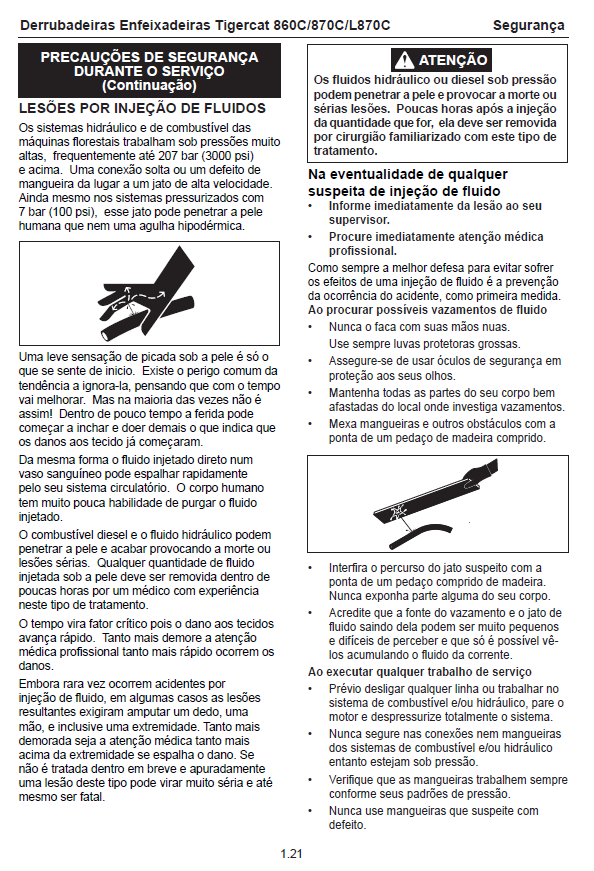 Derrubadeiras Enfeixadeiras Tigercat 860C/870C/L870C Segurança

PRECAUÇÕES DE SEGURANÇA DURANTE O SERVIÇO (Continuação)

LESÕES POR INJEÇÃO DE FLUIDOS

Os sistemas hidráulico e de combustível das máquinas florestais trabalham sob pressões muito altas, frequentemente até 207 bar (3000 psi) e acima. Uma conexão solta ou um defeito de mangueira da lugar a um jato de alta velocidade. Ainda mesmo nos sistemas pressurizados com 7 bar (100 psi), esse jato pode penetrar a pele humana que nem uma agulha hipodérmica.

Uma leve sensação de picada sob a pele é só o que se sente de inicio. Existe o perigo comum da tendência a ignora-la, pensando que com o tempo vai melhorar. Mas na maioria das vezes não é assim! Dentro de pouco tempo a ferida pode começar a inchar e doer demais o que indica que os danos aos tecido já começaram.

Da mesma forma o fluido injetado direto num vaso sanguíneo pode espalhar rapidamente pelo seu sistema circulatório. O corpo humano tem muito pouca habilidade de purgar o fluido injetado.

O combustível diesel e o fluido hidráulico podem penetrar a pele e acabar provocando a morte ou lesões sérias. Qualquer quantidade de fluido injetada sob a pele deve ser removida dentro de poucas horas por um médico com experiência neste tipo de tratamento.

O tempo vira fator crítico pois o dano aos tecidos avança rápido. Tanto mais demore a atenção médica profissional tanto mais rápido ocorrem os danos.

Embora rara vez ocorrem acidentes por injeção de fluido, em algumas casos as lesões resultantes exigiram amputar um dedo, uma mão, e inclusive uma extremidade. Tanto mais demorada seja a atenção médica tanto mais acima da extremidade se espalha o dano. Se não é tratada dentro em breve e apuradamente uma lesão deste tipo pode virar muito séria e até mesmo ser fatal.

ATENÇÃO
Os fluidos hidráulico ou diesel sob pressão podem penetrar a pele e provocar a morte ou sérias lesões. Poucas horas após a injeção da quantidade que for, ela deve ser removida por cirurgião familiarizado com este tipo de tratamento.

Na eventualidade de qualquer suspeita de injeção de fluido
• Informe imediatamente da lesão ao seu supervisor.
• Procure imediatamente atenção médica profissional.

Como sempre a melhor defesa para evitar sofrer os efeitos de uma injeção de fluido é a prevenção da ocorrência do acidente, como primeira medida.
Ao procurar possíveis vazamentos de fluido
• Nunca o faca com suas mãos nuas. Use sempre luvas protetoras grossas.
• Assegure-se de usar óculos de segurança em proteção aos seus olhos.
• Mantenha todas as partes do seu corpo bem afastadas do local onde investiga vazamentos.
• Mexa mangueiras e outros obstáculos com a ponta de um pedaço de madeira comprido.

• Interfira o percurso do jato suspeito com a ponta de um pedaço comprido de madeira. Nunca exponha parte alguma do seu corpo.
• Acredite que a fonte do vazamento e o jato de fluido saindo dela podem ser muito pequenos e difíceis de perceber e que só é possível vê-los acumulando o fluido da corrente.

Ao executar qualquer trabalho de serviço
• Prévio desligar qualquer linha ou trabalhar no sistema de combustível e/ou hidráulico, pare o motor e despressurize totalmente o sistema.
• Nunca segure nas conexões nem mangueiras dos sistemas de combustível e/ou hidráulico entanto estejam sob pressão.
• Verifique que as mangueiras trabalhem sempre conforme seus padrões de pressão.
• Nunca use mangueiras que suspeite com defeito.

1.21