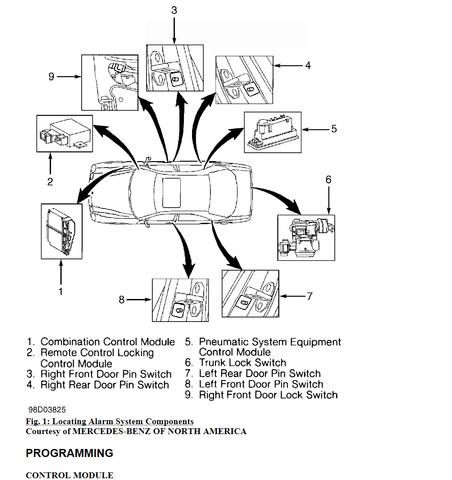 3

9

4

5

2

6

1

8

7

1. Combination Control Module
2. Remote Control Locking Control Module
3. Right Front Door Pin Switch
4. Right Rear Door Pin Switch

5. Pneumatic System Equipment Control Module
6. Trunk Lock Switch
7. Left Rear Door Pin Switch
8. Left Front Door Pin Switch
9. Right Front Door Lock Switch

98D03825

Fig. 1: Locating Alarm System Components
Courtesy of MERCEDES-BENZ OF NORTH AMERICA

PROGRAMMING

CONTROL MODULE