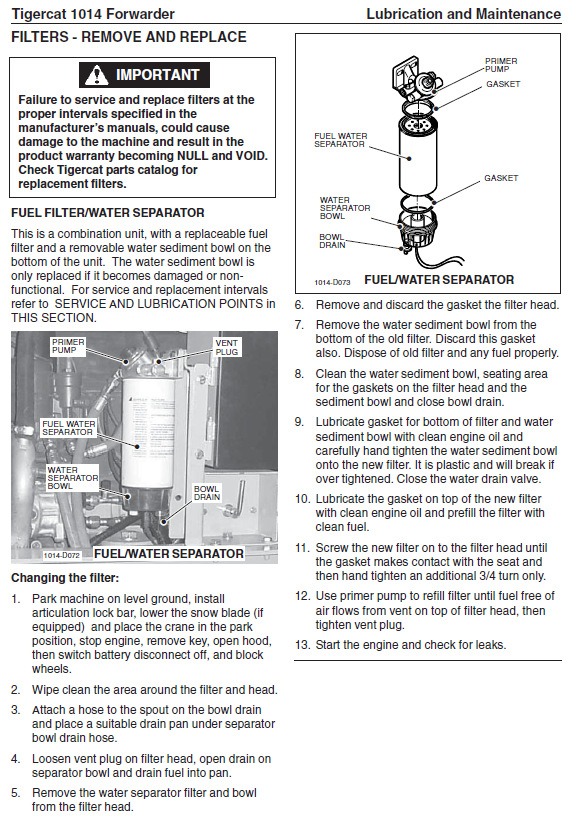 Tigercat 1014 Forwarder

Lubrication and Maintenance

FILTERS - REMOVE AND REPLACE

IMPORTANT

Failure to service and replace filters at the proper intervals specified in the manufacturer's manuals, could cause damage to the machine and result in the product warranty becoming NULL and VOID. Check Tigercat parts catalog for replacement filters.

FUEL FILTER/WATER SEPARATOR

This is a combination unit, with a replaceable fuel filter and a removable water sediment bowl on the bottom of the unit. The water sediment bowl is only replaced if it becomes damaged or non-functional. For service and replacement intervals refer to SERVICE AND LUBRICATION POINTS in THIS SECTION.

PRIMER PUMP
VENT PLUG
FUEL WATER SEPARATOR
WATER SEPARATOR BOWL
BOWL DRAIN
1014-D072 FUEL/WATER SEPARATOR

Changing the filter:

1. Park machine on level ground, install articulation lock bar, lower the snow blade (if equipped) and place the crane in the park position, stop engine, remove key, open hood, then switch battery disconnect off, and block wheels.

2. Wipe clean the area around the filter and head.

3. Attach a hose to the spout on the bowl drain and place a suitable drain pan under separator bowl drain hose.

4. Loosen vent plug on filter head, open drain on separator bowl and drain fuel into pan.

5. Remove the water separator filter and bowl from the filter head.

PRIMER PUMP
GASKET
FUEL WATER SEPARATOR
GASKET
WATER SEPARATOR BOWL
BOWL DRAIN
1014-D073 FUEL/WATER SEPARATOR

6. Remove and discard the gasket the filter head.

7. Remove the water sediment bowl from the bottom of the old filter. Discard this gasket also. Dispose of old filter and any fuel properly.

8. Clean the water sediment bowl, seating area for the gaskets on the filter head and the sediment bowl and close bowl drain.

9. Lubricate gasket for bottom of filter and water sediment bowl with clean engine oil and carefully hand tighten the water sediment bowl onto the new filter. It is plastic and will break if over tightened. Close the water drain valve.

10. Lubricate the gasket on top of the new filter with clean engine oil and prefill the filter with clean fuel.

11. Screw the new filter on to the filter head until the gasket makes contact with the seat and then hand tighten an additional 3/4 turn only.

12. Use primer pump to refill filter until fuel free of air flows from vent on top of filter head, then tighten vent plug.

13. Start the engine and check for leaks.