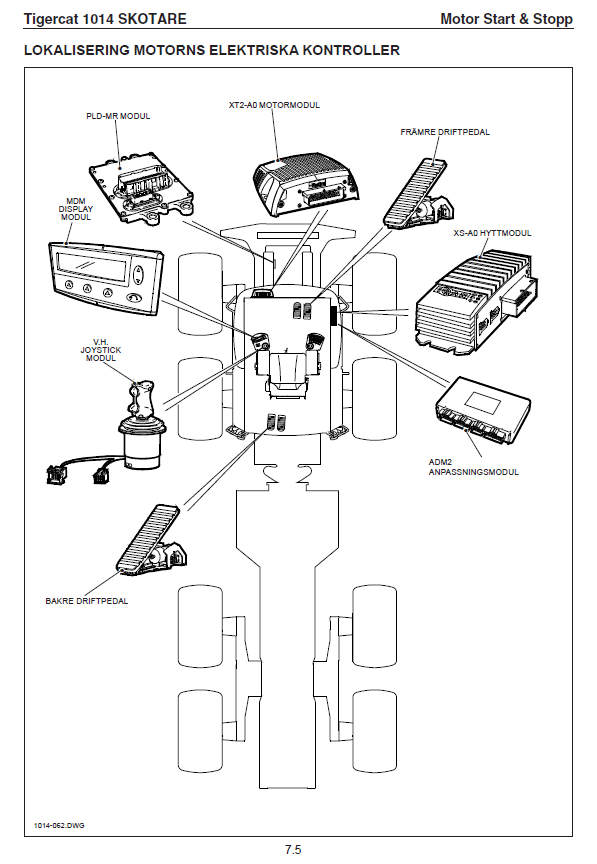 Tigercat 1014 SKOTARE

Motor Start & Stopp

LOKALISERING MOTORNS ELEKTRISKA KONTROLLER

PLD-MR MODUL

XT2-A0 MOTORMODUL

FRÄMRE DRIFTPEDAL

MDM DISPLAY MODUL

XS-A0 HYTTMODUL

V.H. JOYSTICK MODUL

ADM2 ANPASSNINGSMODUL

BAKRE DRIFTPEDAL

1014-062.DWG

7.5