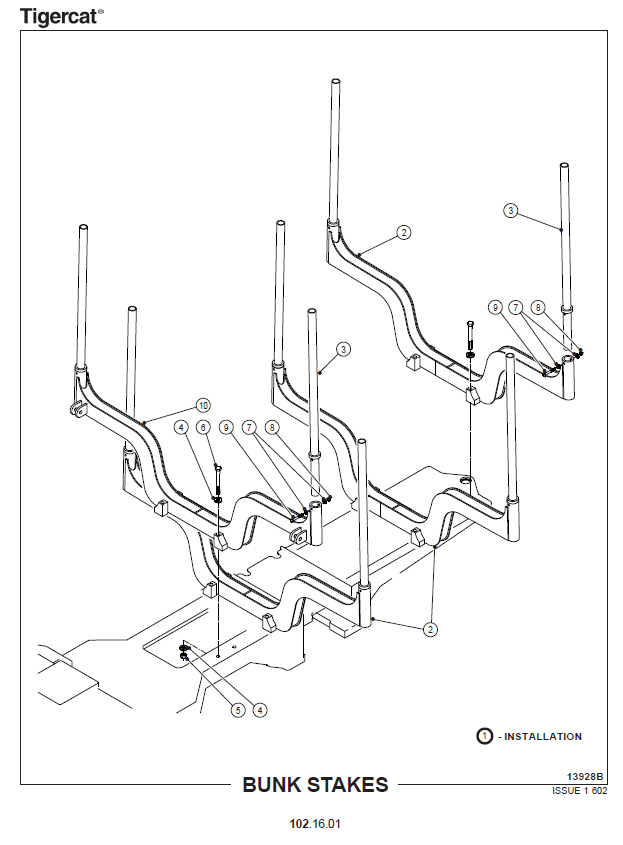 Tigercat®

3
2
9
7
8
3
10
4
6
9
7
8
2
5
4

1 - INSTALLATION

BUNK STAKES

13928B
ISSUE 1 602

102.16.01