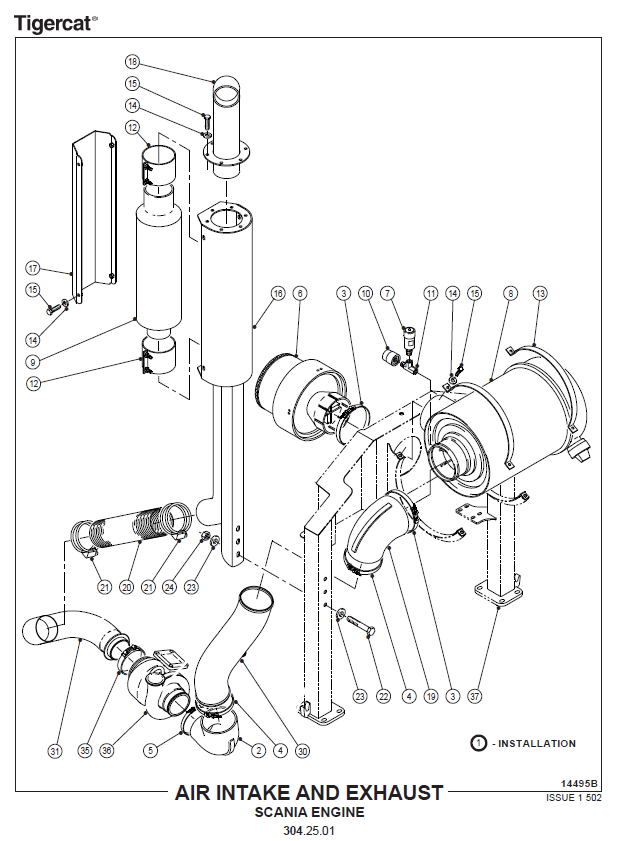 Tigercat®

18
15
14
12
17
15
14
9
12
16
6
3
10
7
11
14
15
8
13
21
20
21
24
23
23
22
4
19
3
37
31
35
36
5
2
4
30

1 - INSTALLATION

14495B
ISSUE 1 502

AIR INTAKE AND EXHAUST
SCANIA ENGINE
304.25.01