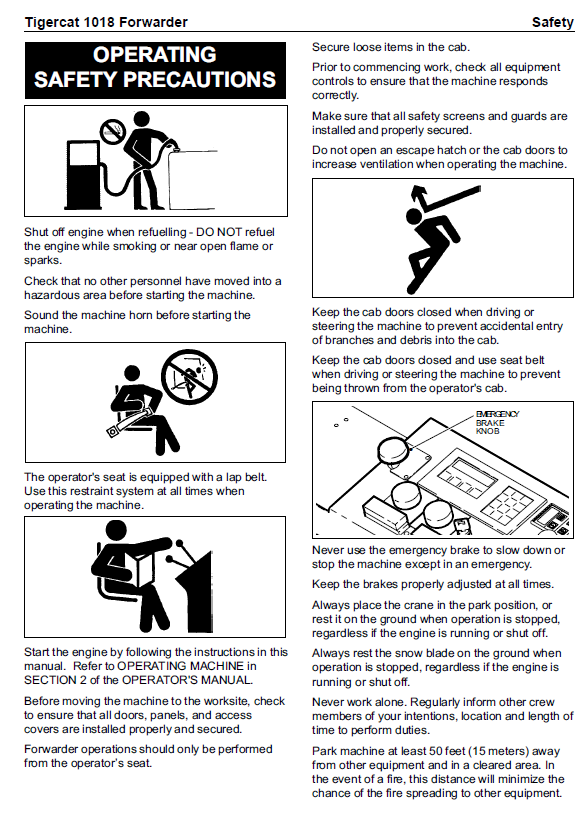 Tigercat 1018 Forwarder

Safety

OPERATING SAFETY PRECAUTIONS

Shut off engine when refuelling - DO NOT refuel the engine while smoking or near open flame or sparks.

Check that no other personnel have moved into a hazardous area before starting the machine.

Sound the machine horn before starting the machine.

The operator's seat is equipped with a lap belt. Use this restraint system at all times when operating the machine.

Start the engine by following the instructions in this manual. Refer to OPERATING MACHINE in SECTION 2 of the OPERATOR'S MANUAL.

Before moving the machine to the worksite, check to ensure that all doors, panels, and access covers are installed properly and secured.

Forwarder operations should only be performed from the operator's seat.

Secure loose items in the cab.

Prior to commencing work, check all equipment controls to ensure that the machine responds correctly.

Make sure that all safety screens and guards are installed and properly secured.

Do not open an escape hatch or the cab doors to increase ventilation when operating the machine.

Keep the cab doors closed when driving or steering the machine to prevent accidental entry of branches and debris into the cab.

Keep the cab doors closed and use seat belt when driving or steering the machine to prevent being thrown from the operator's cab.

EMERGENCY BRAKE KNOB

Never use the emergency brake to slow down or stop the machine except in an emergency.

Keep the brakes properly adjusted at all times.

Always place the crane in the park position, or rest it on the ground when operation is stopped, regardless if the engine is running or shut off.

Always rest the snow blade on the ground when operation is stopped, regardless if the engine is running or shut off.

Never work alone. Regularly inform other crew members of your intentions, location and length of time to perform duties.

Park machine at least 50 feet (15 meters) away from other equipment and in a cleared area. In the event of a fire, this distance will minimize the chance of the fire spreading to other equipment.