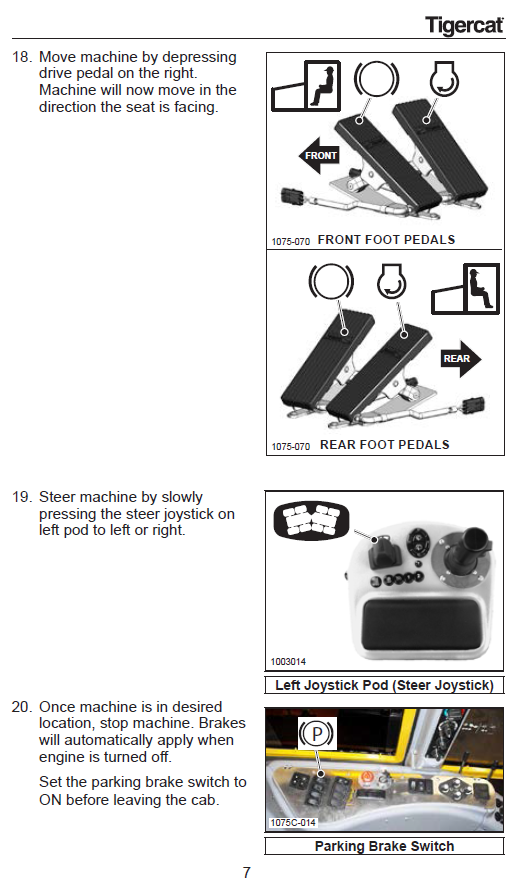 Tigercat

18. Move machine by depressing drive pedal on the right. Machine will now move in the direction the seat is facing.

FRONT

1075-070 FRONT FOOT PEDALS

REAR

1075-070 REAR FOOT PEDALS

19. Steer machine by slowly pressing the steer joystick on left pod to left or right.

1003014

Left Joystick Pod (Steer Joystick)

20. Once machine is in desired location, stop machine. Brakes will automatically apply when engine is turned off.

Set the parking brake switch to ON before leaving the cab.

P

1075C-014

Parking Brake Switch

7