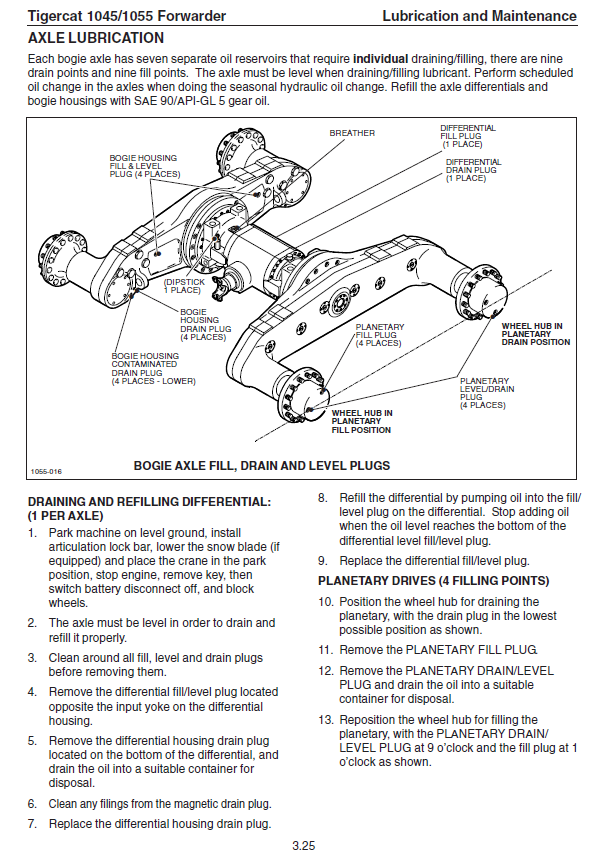 Tigercat 1045/1055 Forwarder

Lubrication and Maintenance

AXLE LUBRICATION

Each bogie axle has seven separate oil reservoirs that require **individual** draining/filling, there are nine drain points and nine fill points. The axle must be level when draining/filling lubricant. Perform scheduled oil change in the axles when doing the seasonal hydraulic oil change. Refill the axle differentials and bogie housings with SAE 90/API-GL 5 gear oil.

BREATHER

DIFFERENTIAL FILL PLUG (1 PLACE)

DIFFERENTIAL DRAIN PLUG (1 PLACE)

BOGIE HOUSING FILL & LEVEL PLUG (4 PLACES)

(DIPSTICK 1 PLACE)

BOGIE HOUSING DRAIN PLUG (4 PLACES)

BOGIE HOUSING CONTAMINATED DRAIN PLUG (4 PLACES - LOWER)

PLANETARY FILL PLUG (4 PLACES)

WHEEL HUB IN PLANETARY DRAIN POSITION

PLANETARY LEVEL/DRAIN PLUG (4 PLACES)

WHEEL HUB IN PLANETARY FILL POSITION

1055-016

BOGIE AXLE FILL, DRAIN AND LEVEL PLUGS

DRAINING AND REFILLING DIFFERENTIAL: (1 PER AXLE)

1. Park machine on level ground, install articulation lock bar, lower the snow blade (if equipped) and place the crane in the park position, stop engine, remove key, then switch battery disconnect off, and block wheels.

2. The axle must be level in order to drain and refill it properly.

3. Clean around all fill, level and drain plugs before removing them.

4. Remove the differential fill/level plug located opposite the input yoke on the differential housing.

5. Remove the differential housing drain plug located on the bottom of the differential, and drain the oil into a suitable container for disposal.

6. Clean any filings from the magnetic drain plug.

7. Replace the differential housing drain plug.

8. Refill the differential by pumping oil into the fill/level plug on the differential. Stop adding oil when the oil level reaches the bottom of the differential level fill/level plug.

9. Replace the differential fill/level plug.

PLANETARY DRIVES (4 FILLING POINTS)

10. Position the wheel hub for draining the planetary, with the drain plug in the lowest possible position as shown.

11. Remove the PLANETARY FILL PLUG.

12. Remove the PLANETARY DRAIN/LEVEL PLUG and drain the oil into a suitable container for disposal.

13. Reposition the wheel hub for filling the planetary, with the PLANETARY DRAIN/LEVEL PLUG at 9 o'clock and the fill plug at 1 o'clock as shown.

3.25