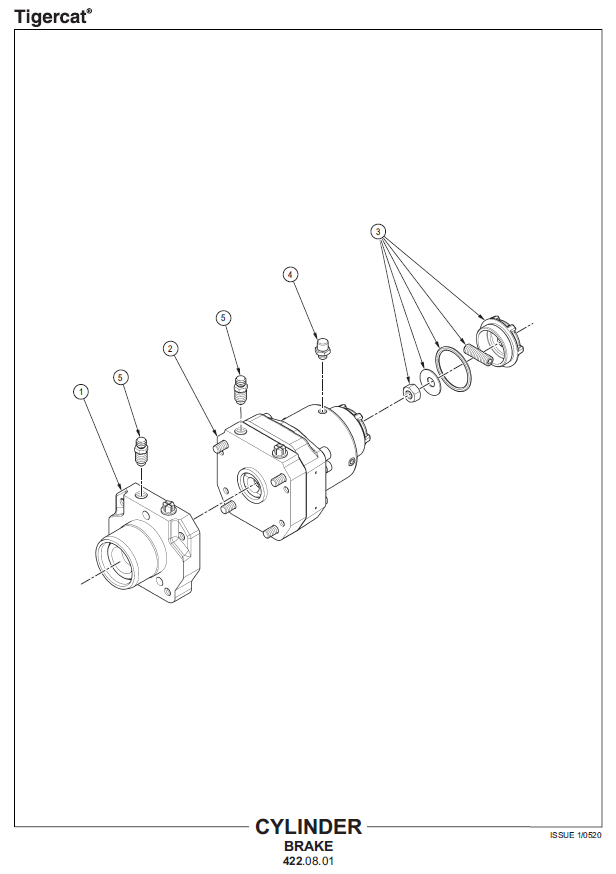 Tigercat®

3

4

5

2

5

1

CYLINDER
BRAKE
422.08.01

ISSUE 1/0520