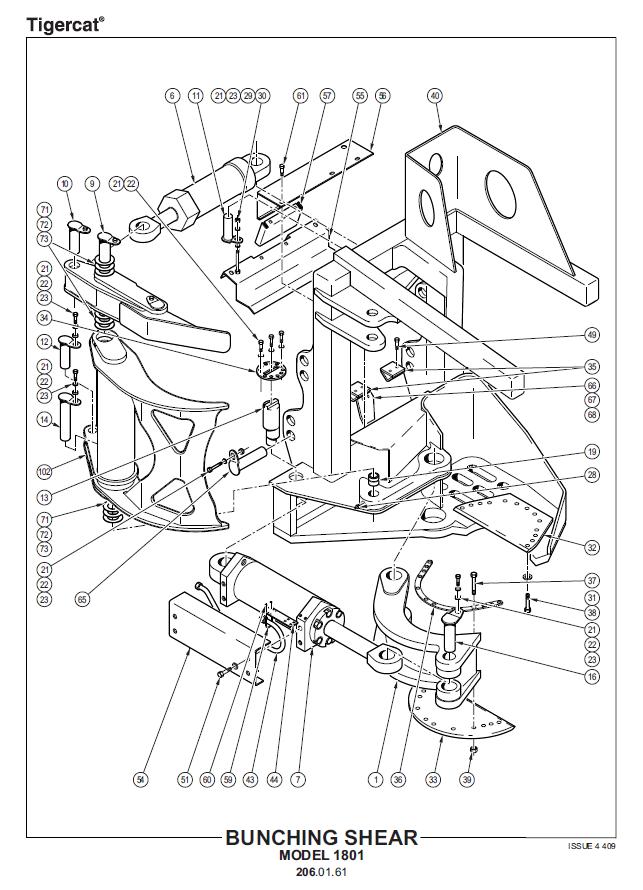 Tigercat®

6 11 21 23 29 30 61 57 55 56 40

10 9 21 22

71
72
73

21
22
23

34

12

21
22
23

14

102

13

71
72
73

21
22
23

65

49
35
66
67
68
19
28
32
37
31
38
21
22
23
16

54 51 60 59 43 44 7 1 36 33 39

BUNCHING SHEAR
MODEL 1801
206.01.61

ISSUE 4 409