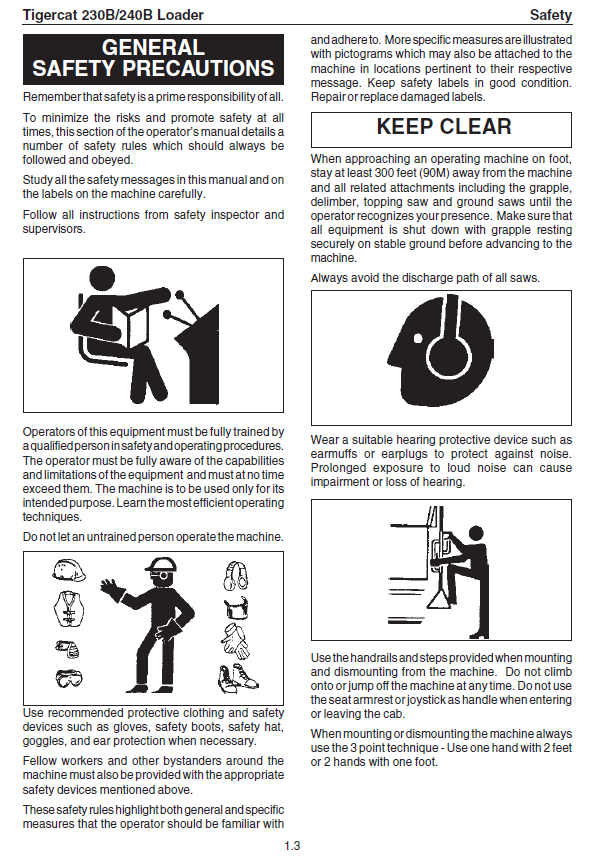 Tigercat 230B/240B Loader

Safety

GENERAL SAFETY PRECAUTIONS

Remember that safety is a prime responsibility of all.

To minimize the risks and promote safety at all times, this section of the operator's manual details a number of safety rules which should always be followed and obeyed.

Study all the safety messages in this manual and on the labels on the machine carefully.

Follow all instructions from safety inspector and supervisors.

Operators of this equipment must be fully trained by a qualified person in safety and operating procedures. The operator must be fully aware of the capabilities and limitations of the equipment and must at no time exceed them. The machine is to be used only for its intended purpose. Learn the most efficient operating techniques.

Do not let an untrained person operate the machine.

Use recommended protective clothing and safety devices such as gloves, safety boots, safety hat, goggles, and ear protection when necessary.

Fellow workers and other bystanders around the machine must also be provided with the appropriate safety devices mentioned above.

These safety rules highlight both general and specific measures that the operator should be familiar with and adhere to. More specific measures are illustrated with pictograms which may also be attached to the machine in locations pertinent to their respective message. Keep safety labels in good condition. Repair or replace damaged labels.

KEEP CLEAR

When approaching an operating machine on foot, stay at least 300 feet (90M) away from the machine and all related attachments including the grapple, delimber, topping saw and ground saws until the operator recognizes your presence. Make sure that all equipment is shut down with grapple resting securely on stable ground before advancing to the machine.

Always avoid the discharge path of all saws.

Wear a suitable hearing protective device such as earmuffs or earplugs to protect against noise. Prolonged exposure to loud noise can cause impairment or loss of hearing.

Use the handrails and steps provided when mounting and dismounting from the machine. Do not climb onto or jump off the machine at any time. Do not use the seat armrest or joystick as handle when entering or leaving the cab.

When mounting or dismounting the machine always use the 3 point technique - Use one hand with 2 feet or 2 hands with one foot.

1.3