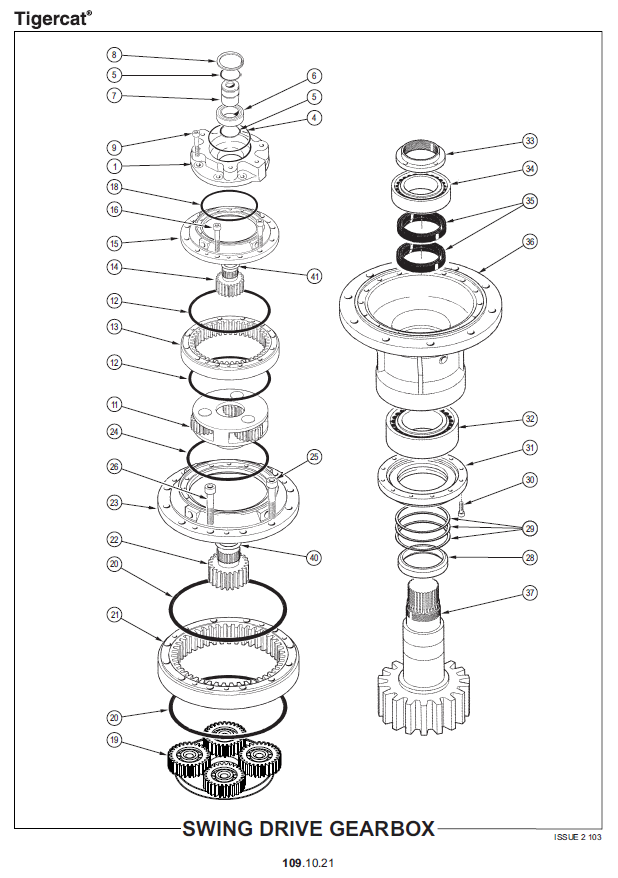 Tigercat®

8
5
7
6
5
4
9
1
18
16
15
14
41
12
13
12
11
24
25
26
23
22
40
20
21
20
19

33
34
35
36
32
31
30
29
28
37

SWING DRIVE GEARBOX

ISSUE 2 103

109.10.21