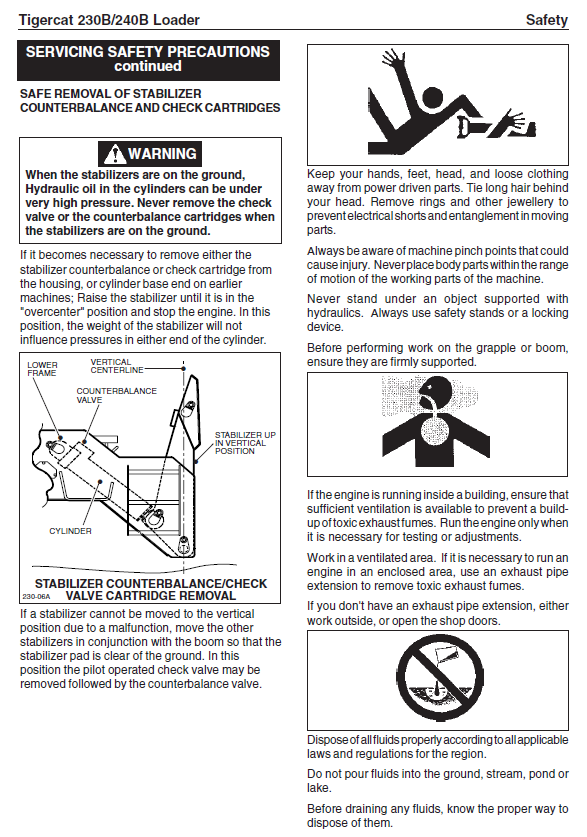 Tigercat 230B/240B Loader

Safety

SERVICING SAFETY PRECAUTIONS
continued

SAFE REMOVAL OF STABILIZER COUNTERBALANCE AND CHECK CARTRIDGES

WARNING

When the stabilizers are on the ground, Hydraulic oil in the cylinders can be under very high pressure. Never remove the check valve or the counterbalance cartridges when the stabilizers are on the ground.

If it becomes necessary to remove either the stabilizer counterbalance or check cartridge from the housing, or cylinder base end on earlier machines; Raise the stabilizer until it is in the "overcenter" position and stop the engine. In this position, the weight of the stabilizer will not influence pressures in either end of the cylinder.

LOWER FRAME

VERTICAL CENTERLINE

COUNTERBALANCE VALVE

STABILIZER UP IN VERTICAL POSITION

CYLINDER

STABILIZER COUNTERBALANCE/CHECK VALVE CARTRIDGE REMOVAL

230-06A

If a stabilizer cannot be moved to the vertical position due to a malfunction, move the other stabilizers in conjunction with the boom so that the stabilizer pad is clear of the ground. In this position the pilot operated check valve may be removed followed by the counterbalance valve.

Keep your hands, feet, head, and loose clothing away from power driven parts. Tie long hair behind your head. Remove rings and other jewellery to prevent electrical shorts and entanglement in moving parts.

Always be aware of machine pinch points that could cause injury. Never place body parts within the range of motion of the working parts of the machine.

Never stand under an object supported with hydraulics. Always use safety stands or a locking device.

Before performing work on the grapple or boom, ensure they are firmly supported.

If the engine is running inside a building, ensure that sufficient ventilation is available to prevent a build-up of toxic exhaust fumes. Run the engine only when it is necessary for testing or adjustments.

Work in a ventilated area. If it is necessary to run an engine in an enclosed area, use an exhaust pipe extension to remove toxic exhaust fumes.

If you don't have an exhaust pipe extension, either work outside, or open the shop doors.

Dispose of all fluids properly according to all applicable laws and regulations for the region.

Do not pour fluids into the ground, stream, pond or lake.

Before draining any fluids, know the proper way to dispose of them.