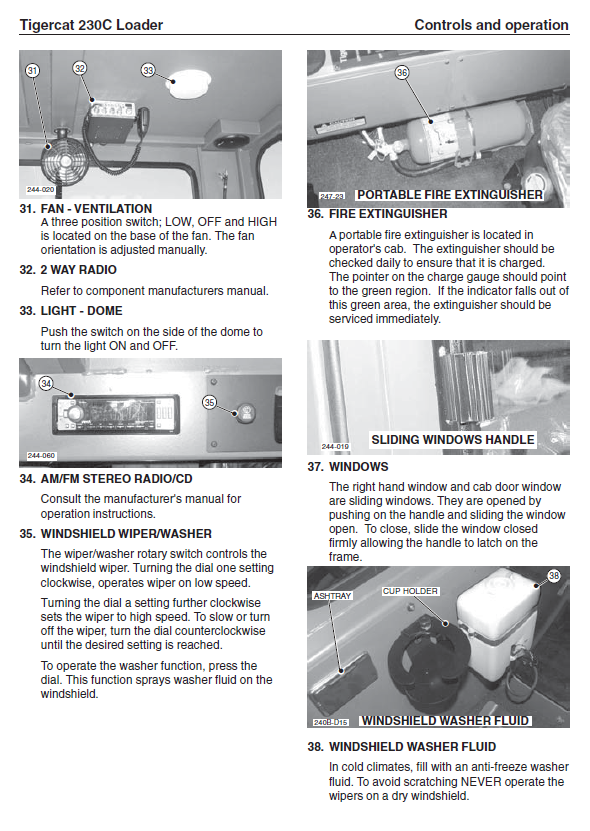 Tigercat 230C Loader

Controls and operation

31 32 33

244-020

31. FAN - VENTILATION
A three position switch; LOW, OFF and HIGH is located on the base of the fan. The fan orientation is adjusted manually.

32. 2 WAY RADIO
Refer to component manufacturers manual.

33. LIGHT - DOME
Push the switch on the side of the dome to turn the light ON and OFF.

34 35

244-060

34. AM/FM STEREO RADIO/CD
Consult the manufacturer's manual for operation instructions.

35. WINDSHIELD WIPER/WASHER
The wiper/washer rotary switch controls the windshield wiper. Turning the dial one setting clockwise, operates wiper on low speed.

Turning the dial a setting further clockwise sets the wiper to high speed. To slow or turn off the wiper, turn the dial counterclockwise until the desired setting is reached.

To operate the washer function, press the dial. This function sprays washer fluid on the windshield.

36

247-23 PORTABLE FIRE EXTINGUISHER

36. FIRE EXTINGUISHER
A portable fire extinguisher is located in operator's cab. The extinguisher should be checked daily to ensure that it is charged. The pointer on the charge gauge should point to the green region. If the indicator falls out of this green area, the extinguisher should be serviced immediately.

244-019 SLIDING WINDOWS HANDLE

37. WINDOWS
The right hand window and cab door window are sliding windows. They are opened by pushing on the handle and sliding the window open. To close, slide the window closed firmly allowing the handle to latch on the frame.

ASHTRAY CUP HOLDER 38

240B-D15 WINDSHIELD WASHER FLUID

38. WINDSHIELD WASHER FLUID
In cold climates, fill with an anti-freeze washer fluid. To avoid scratching NEVER operate the wipers on a dry windshield.