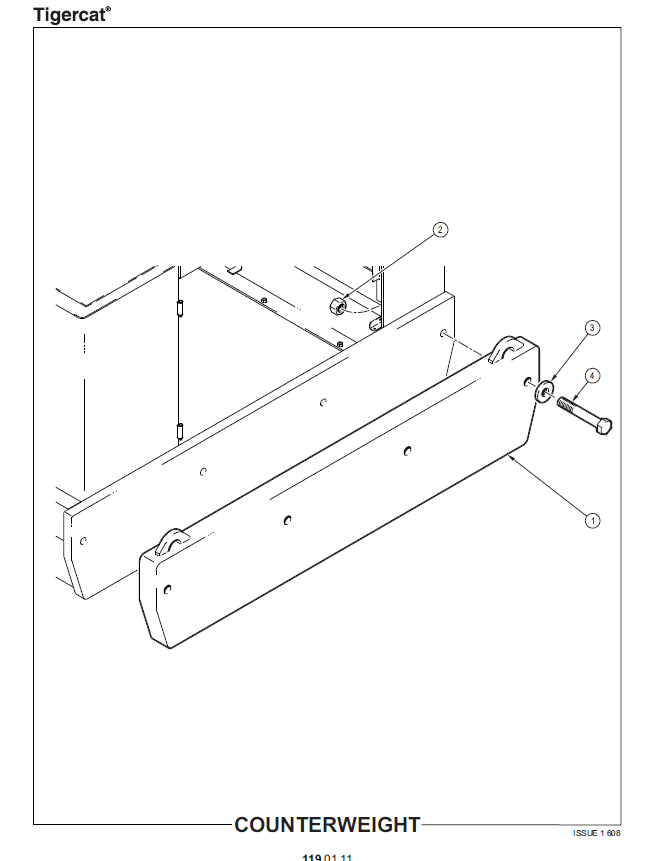 Tigercat®

2

3

4

1

COUNTERWEIGHT

ISSUE 1 608

119 01.11