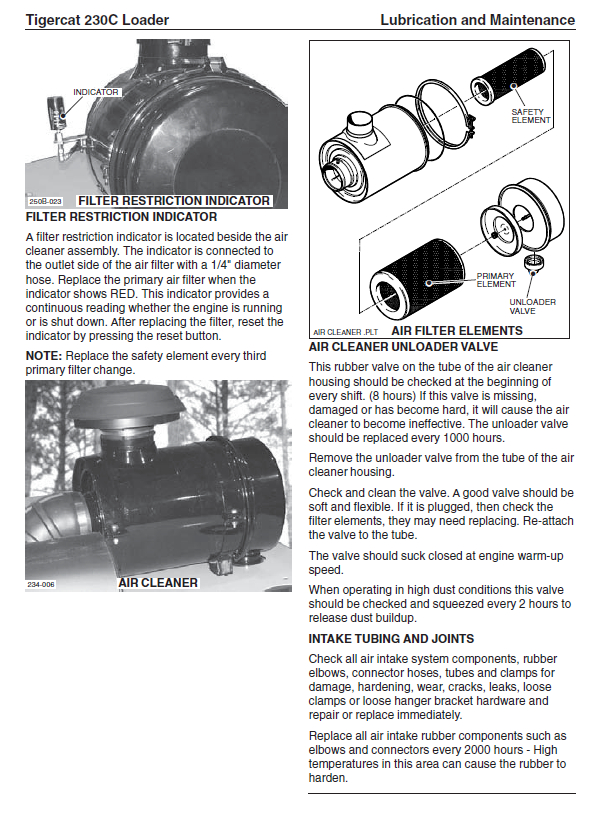 Tigercat 230C Loader

Lubrication and Maintenance

INDICATOR

250B-023 FILTER RESTRICTION INDICATOR

FILTER RESTRICTION INDICATOR

A filter restriction indicator is located beside the air cleaner assembly. The indicator is connected to the outlet side of the air filter with a 1/4" diameter hose. Replace the primary air filter when the indicator shows RED. This indicator provides a continuous reading whether the engine is running or is shut down. After replacing the filter, reset the indicator by pressing the reset button.

NOTE: Replace the safety element every third primary filter change.

234-006 AIR CLEANER

SAFETY ELEMENT

PRIMARY ELEMENT

UNLOADER VALVE

AIR CLEANER .PLT AIR FILTER ELEMENTS

AIR CLEANER UNLOADER VALVE

This rubber valve on the tube of the air cleaner housing should be checked at the beginning of every shift. (8 hours) If this valve is missing, damaged or has become hard, it will cause the air cleaner to become ineffective. The unloader valve should be replaced every 1000 hours.

Remove the unloader valve from the tube of the air cleaner housing.

Check and clean the valve. A good valve should be soft and flexible. If it is plugged, then check the filter elements, they may need replacing. Re-attach the valve to the tube.

The valve should suck closed at engine warm-up speed.

When operating in high dust conditions this valve should be checked and squeezed every 2 hours to release dust buildup.

INTAKE TUBING AND JOINTS

Check all air intake system components, rubber elbows, connector hoses, tubes and clamps for damage, hardening, wear, cracks, leaks, loose clamps or loose hanger bracket hardware and repair or replace immediately.

Replace all air intake rubber components such as elbows and connectors every 2000 hours - High temperatures in this area can cause the rubber to harden.