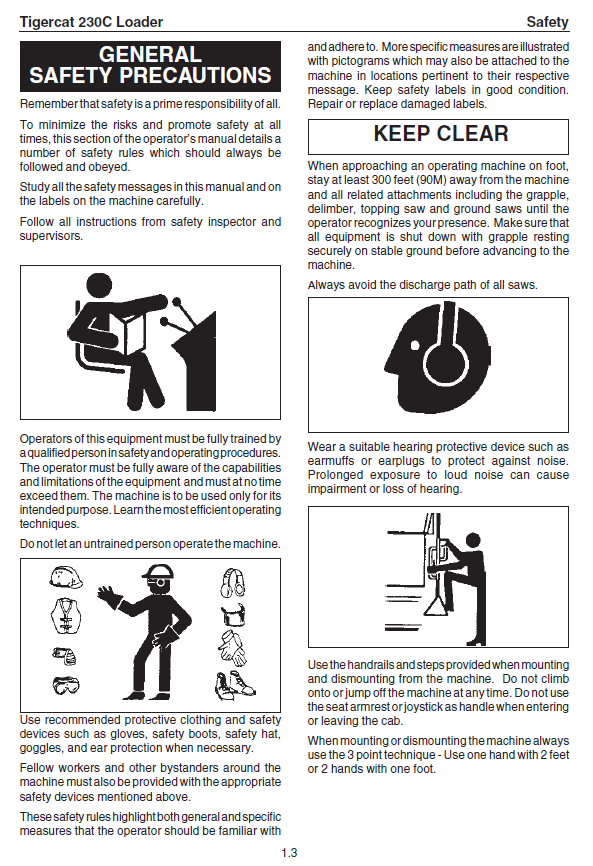 Tigercat 230C Loader

Safety

GENERAL SAFETY PRECAUTIONS

Remember that safety is a prime responsibility of all.

To minimize the risks and promote safety at all times, this section of the operator's manual details a number of safety rules which should always be followed and obeyed.

Study all the safety messages in this manual and on the labels on the machine carefully.

Follow all instructions from safety inspector and supervisors.

Operators of this equipment must be fully trained by a qualified person in safety and operating procedures. The operator must be fully aware of the capabilities and limitations of the equipment and must at no time exceed them. The machine is to be used only for its intended purpose. Learn the most efficient operating techniques.

Do not let an untrained person operate the machine.

Use recommended protective clothing and safety devices such as gloves, safety boots, safety hat, goggles, and ear protection when necessary.

Fellow workers and other bystanders around the machine must also be provided with the appropriate safety devices mentioned above.

These safety rules highlight both general and specific measures that the operator should be familiar with and adhere to. More specific measures are illustrated with pictograms which may also be attached to the machine in locations pertinent to their respective message. Keep safety labels in good condition. Repair or replace damaged labels.

KEEP CLEAR

When approaching an operating machine on foot, stay at least 300 feet (90M) away from the machine and all related attachments including the grapple, delimber, topping saw and ground saws until the operator recognizes your presence. Make sure that all equipment is shut down with grapple resting securely on stable ground before advancing to the machine.

Always avoid the discharge path of all saws.

Wear a suitable hearing protective device such as earmuffs or earplugs to protect against noise. Prolonged exposure to loud noise can cause impairment or loss of hearing.

Use the handrails and steps provided when mounting and dismounting from the machine. Do not climb onto or jump off the machine at any time. Do not use the seat armrest or joystick as handle when entering or leaving the cab.

When mounting or dismounting the machine always use the 3 point technique - Use one hand with 2 feet or 2 hands with one foot.

1.3