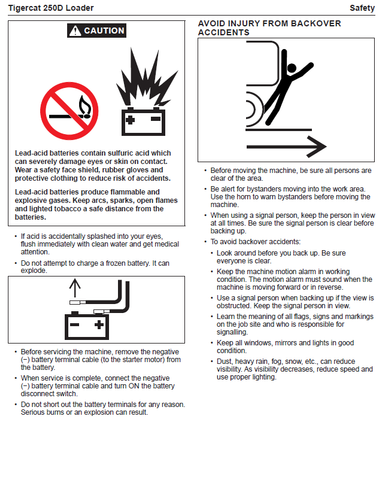 Tigercat 250D Loader

Safety

CAUTION

Lead-acid batteries contain sulfuric acid which can severely damage eyes or skin on contact. Wear a safety face shield, rubber gloves and protective clothing to reduce risk of accidents.

Lead-acid batteries produce flammable and explosive gases. Keep arcs, sparks, open flames and lighted tobacco a safe distance from the batteries.

• If acid is accidentally splashed into your eyes, flush immediately with clean water and get medical attention.

• Do not attempt to charge a frozen battery. It can explode.

• Before servicing the machine, remove the negative (−) battery terminal cable (to the starter motor) from the battery.

• When service is complete, connect the negative (−) battery terminal cable and turn ON the battery disconnect switch.

• Do not short out the battery terminals for any reason. Serious burns or an explosion can result.

AVOID INJURY FROM BACKOVER ACCIDENTS

• Before moving the machine, be sure all persons are clear of the area.

• Be alert for bystanders moving into the work area. Use the horn to warn bystanders before moving the machine.

• When using a signal person, keep the person in view at all times. Be sure the signal person is clear before backing up.

• To avoid backover accidents:

• Look around before you back up. Be sure everyone is clear.

• Keep the machine motion alarm in working condition. The motion alarm must sound when the machine is moving forward or in reverse.

• Use a signal person when backing up if the view is obstructed. Keep the signal person in view.

• Learn the meaning of all flags, signs and markings on the job site and who is responsible for signalling.

• Keep all windows, mirrors and lights in good condition.

• Dust, heavy rain, fog, snow, etc., can reduce visibility. As visibility decreases, reduce speed and use proper lighting.