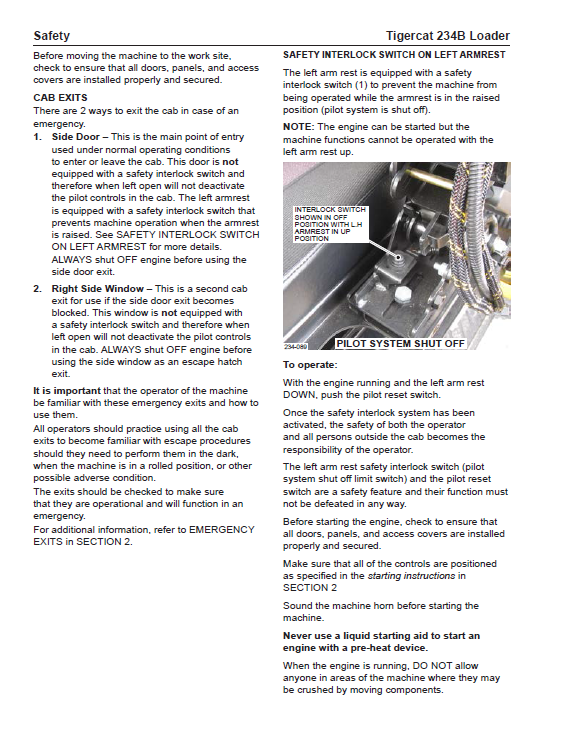 Safety

Tigercat 234B Loader

Before moving the machine to the work site, check to ensure that all doors, panels, and access covers are installed properly and secured.

CAB EXITS

There are 2 ways to exit the cab in case of an emergency.

1. Side Door – This is the main point of entry used under normal operating conditions to enter or leave the cab. This door is not equipped with a safety interlock switch and therefore when left open will not deactivate the pilot controls in the cab. The left armrest is equipped with a safety interlock switch that prevents machine operation when the armrest is raised. See SAFETY INTERLOCK SWITCH ON LEFT ARMREST for more details. ALWAYS shut OFF engine before using the side door exit.

2. Right Side Window – This is a second cab exit for use if the side door exit becomes blocked. This window is not equipped with a safety interlock switch and therefore when left open will not deactivate the pilot controls in the cab. ALWAYS shut OFF engine before using the side window as an escape hatch exit.

It is important that the operator of the machine be familiar with these emergency exits and how to use them.

All operators should practice using all the cab exits to become familiar with escape procedures should they need to perform them in the dark, when the machine is in a rolled position, or other possible adverse condition.

The exits should be checked to make sure that they are operational and will function in an emergency.

For additional information, refer to EMERGENCY EXITS in SECTION 2.

SAFETY INTERLOCK SWITCH ON LEFT ARMREST

The left arm rest is equipped with a safety interlock switch (1) to prevent the machine from being operated while the armrest is in the raised position (pilot system is shut off).

NOTE: The engine can be started but the machine functions cannot be operated with the left arm rest up.

INTERLOCK SWITCH SHOWN IN OFF POSITION WITH L.H ARMREST IN UP POSITION

234-080

PILOT SYSTEM SHUT OFF

To operate:

With the engine running and the left arm rest DOWN, push the pilot reset switch.

Once the safety interlock system has been activated, the safety of both the operator and all persons outside the cab becomes the responsibility of the operator.

The left arm rest safety interlock switch (pilot system shut off limit switch) and the pilot reset switch are a safety feature and their function must not be defeated in any way.

Before starting the engine, check to ensure that all doors, panels, and access covers are installed properly and secured.

Make sure that all of the controls are positioned as specified in the starting instructions in SECTION 2

Sound the machine horn before starting the machine.

Never use a liquid starting aid to start an engine with a pre-heat device.

When the engine is running, DO NOT allow anyone in areas of the machine where they may be crushed by moving components.