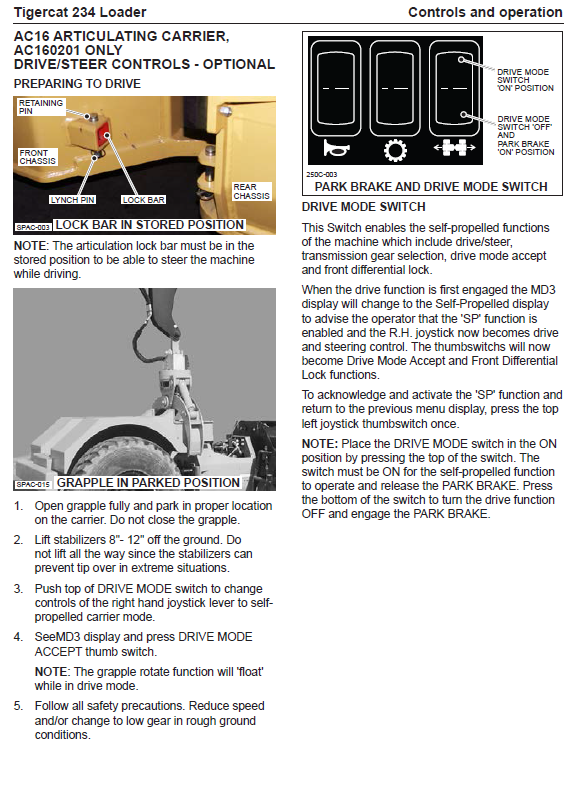 Tigercat 234 Loader

Controls and operation

AC16 ARTICULATING CARRIER, AC160201 ONLY
DRIVE/STEER CONTROLS - OPTIONAL

PREPARING TO DRIVE

RETAINING PIN
FRONT CHASSIS
LYNCH PIN
LOCK BAR
REAR CHASSIS

SPAC-003 LOCK BAR IN STORED POSITION

NOTE: The articulation lock bar must be in the stored position to be able to steer the machine while driving.

SPAC-015 GRAPPLE IN PARKED POSITION

1. Open grapple fully and park in proper location on the carrier. Do not close the grapple.

2. Lift stabilizers 8"- 12" off the ground. Do not lift all the way since the stabilizers can prevent tip over in extreme situations.

3. Push top of DRIVE MODE switch to change controls of the right hand joystick lever to self-propelled carrier mode.

4. SeeMD3 display and press DRIVE MODE ACCEPT thumb switch.

NOTE: The grapple rotate function will 'float' while in drive mode.

5. Follow all safety precautions. Reduce speed and/or change to low gear in rough ground conditions.

DRIVE MODE SWITCH 'ON' POSITION
DRIVE MODE SWITCH 'OFF' AND PARK BRAKE 'ON' POSITION

250C-003

PARK BRAKE AND DRIVE MODE SWITCH

DRIVE MODE SWITCH

This Switch enables the self-propelled functions of the machine which include drive/steer, transmission gear selection, drive mode accept and front differential lock.

When the drive function is first engaged the MD3 display will change to the Self-Propelled display to advise the operator that the 'SP' function is enabled and the R.H. joystick now becomes drive and steering control. The thumbswitchs will now become Drive Mode Accept and Front Differential Lock functions.

To acknowledge and activate the 'SP' function and return to the previous menu display, press the top left joystick thumbswitch once.

NOTE: Place the DRIVE MODE switch in the ON position by pressing the top of the switch. The switch must be ON for the self-propelled function to operate and release the PARK BRAKE. Press the bottom of the switch to turn the drive function OFF and engage the PARK BRAKE.