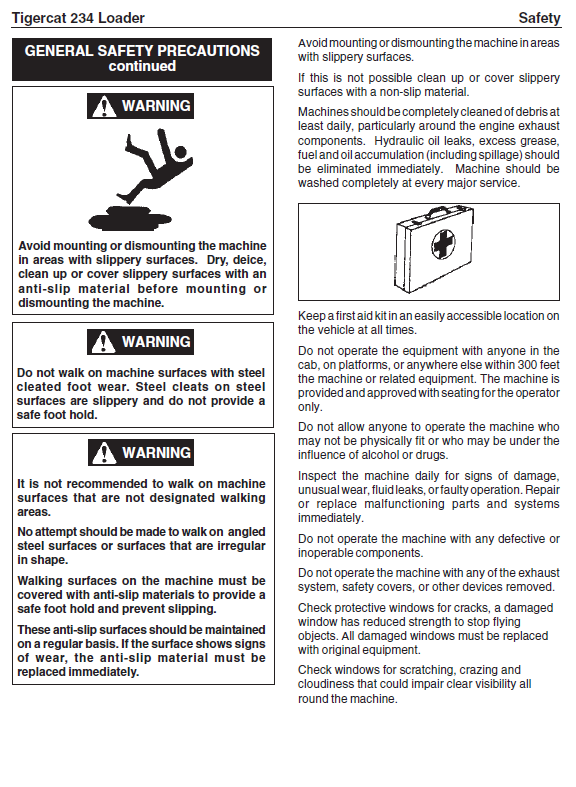 Tigercat 234 Loader

Safety

GENERAL SAFETY PRECAUTIONS
continued

WARNING

Avoid mounting or dismounting the machine in areas with slippery surfaces. Dry, deice, clean up or cover slippery surfaces with an anti-slip material before mounting or dismounting the machine.

WARNING

Do not walk on machine surfaces with steel cleated foot wear. Steel cleats on steel surfaces are slippery and do not provide a safe foot hold.

WARNING

It is not recommended to walk on machine surfaces that are not designated walking areas.

No attempt should be made to walk on angled steel surfaces or surfaces that are irregular in shape.

Walking surfaces on the machine must be covered with anti-slip materials to provide a safe foot hold and prevent slipping.

These anti-slip surfaces should be maintained on a regular basis. If the surface shows signs of wear, the anti-slip material must be replaced immediately.

Avoid mounting or dismounting the machine in areas with slippery surfaces.

If this is not possible clean up or cover slippery surfaces with a non-slip material.

Machines should be completely cleaned of debris at least daily, particularly around the engine exhaust components. Hydraulic oil leaks, excess grease, fuel and oil accumulation (including spillage) should be eliminated immediately. Machine should be washed completely at every major service.

Keep a first aid kit in an easily accessible location on the vehicle at all times.

Do not operate the equipment with anyone in the cab, on platforms, or anywhere else within 300 feet the machine or related equipment. The machine is provided and approved with seating for the operator only.

Do not allow anyone to operate the machine who may not be physically fit or who may be under the influence of alcohol or drugs.

Inspect the machine daily for signs of damage, unusual wear, fluid leaks, or faulty operation. Repair or replace malfunctioning parts and systems immediately.

Do not operate the machine with any defective or inoperable components.

Do not operate the machine with any of the exhaust system, safety covers, or other devices removed.

Check protective windows for cracks, a damaged window has reduced strength to stop flying objects. All damaged windows must be replaced with original equipment.

Check windows for scratching, crazing and cloudiness that could impair clear visibility all round the machine.