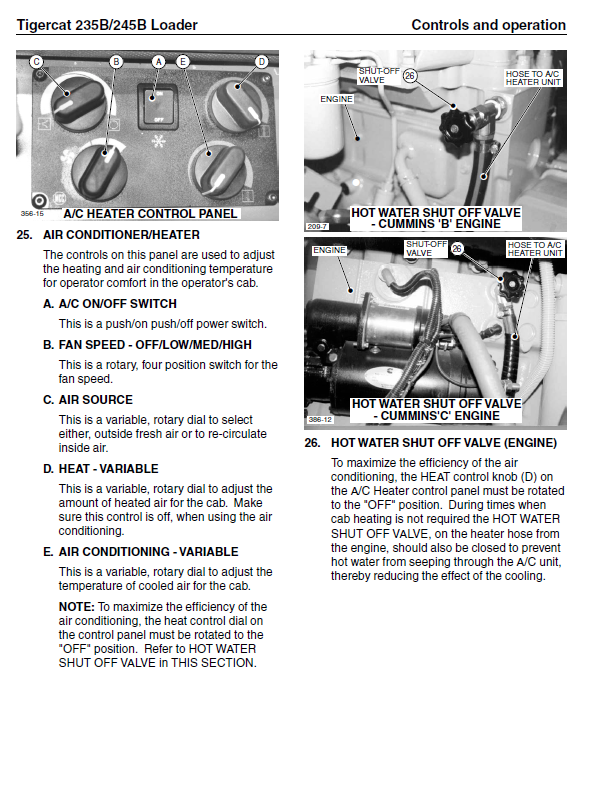 Tigercat 235B/245B Loader

Controls and operation

C B A E D

ON

OFF

356-15

A/C HEATER CONTROL PANEL

25. AIR CONDITIONER/HEATER

The controls on this panel are used to adjust the heating and air conditioning temperature for operator comfort in the operator's cab.

A. A/C ON/OFF SWITCH

This is a push/on push/off power switch.

B. FAN SPEED - OFF/LOW/MED/HIGH

This is a rotary, four position switch for the fan speed.

C. AIR SOURCE

This is a variable, rotary dial to select either, outside fresh air or to re-circulate inside air.

D. HEAT - VARIABLE

This is a variable, rotary dial to adjust the amount of heated air for the cab. Make sure this control is off, when using the air conditioning.

E. AIR CONDITIONING - VARIABLE

This is a variable, rotary dial to adjust the temperature of cooled air for the cab.

NOTE: To maximize the efficiency of the air conditioning, the heat control dial on the control panel must be rotated to the "OFF" position. Refer to HOT WATER SHUT OFF VALVE in THIS SECTION.

SHUT-OFF VALVE

26

HOSE TO A/C HEATER UNIT

ENGINE

209-7

HOT WATER SHUT OFF VALVE - CUMMINS 'B' ENGINE

ENGINE

SHUT-OFF VALVE

26

HOSE TO A/C HEATER UNIT

386-12

HOT WATER SHUT OFF VALVE - CUMMINS'C' ENGINE

26. HOT WATER SHUT OFF VALVE (ENGINE)

To maximize the efficiency of the air conditioning, the HEAT control knob (D) on the A/C Heater control panel must be rotated to the "OFF" position. During times when cab heating is not required the HOT WATER SHUT OFF VALVE, on the heater hose from the engine, should also be closed to prevent hot water from seeping through the A/C unit, thereby reducing the effect of the cooling.